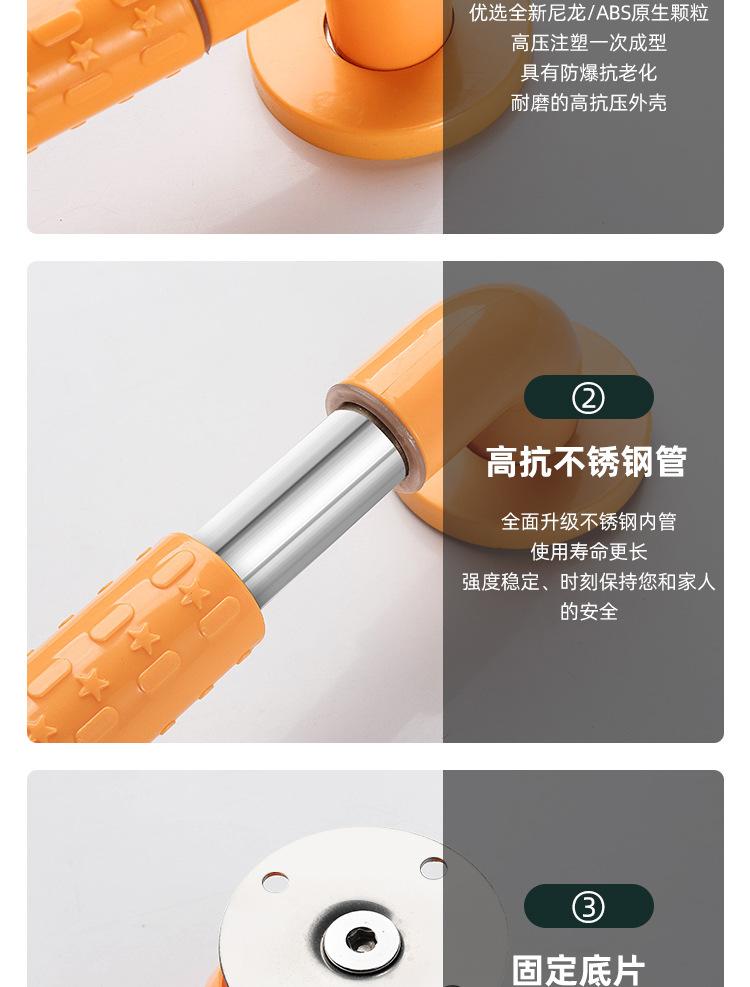 优选全新尼龙/ABS原生颗粒
高压注塑一次成型
具有防爆抗老化
耐磨的高抗压外壳

②

高抗不锈钢管

全面升级不锈钢内管
使用寿命更长
强度稳定、时刻保持您和家人的安全

③

固定底片