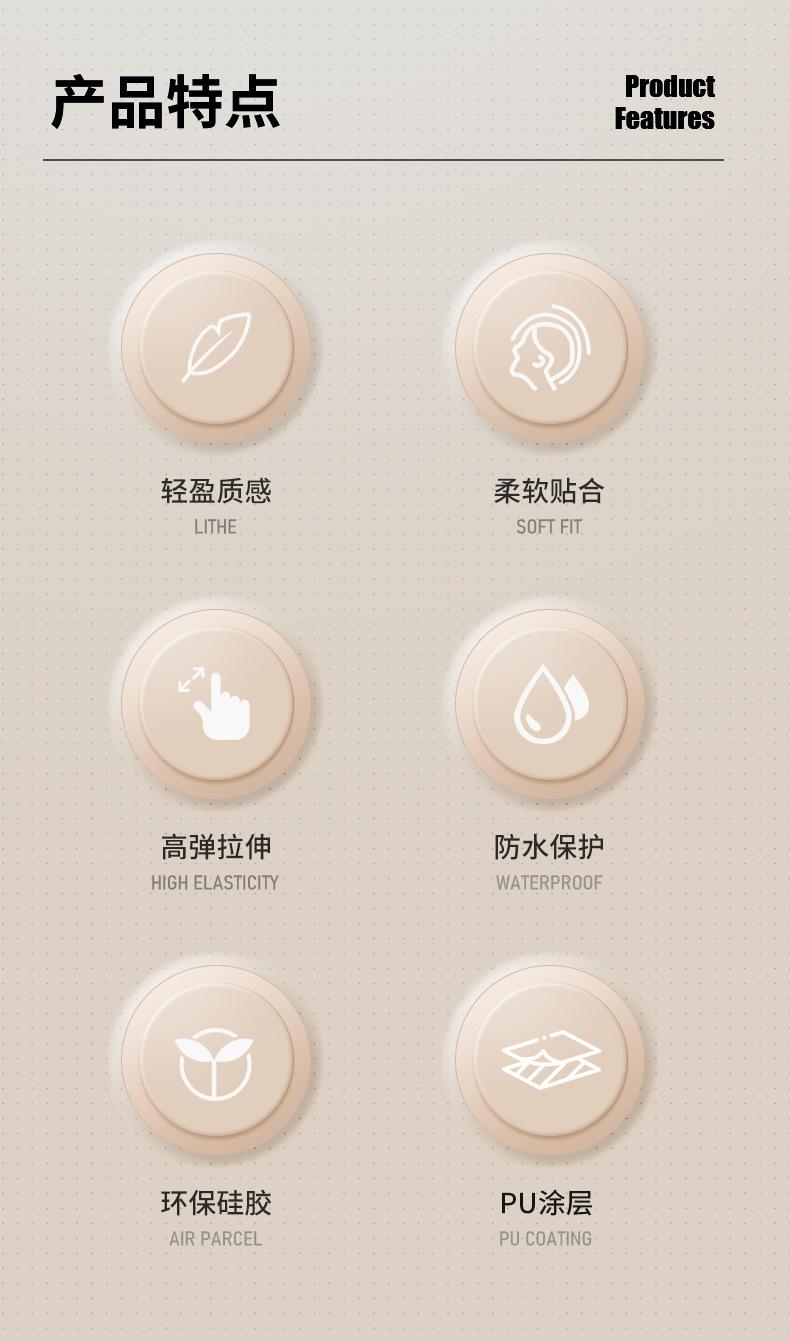 产品特点

Product
Features

轻盈质感
LITHE

柔软贴合
SOFT FIT

高弹拉伸
HIGH ELASTICITY

防水保护
WATERPROOF

环保硅胶
AIR PARCEL

PU涂层
PU COATING