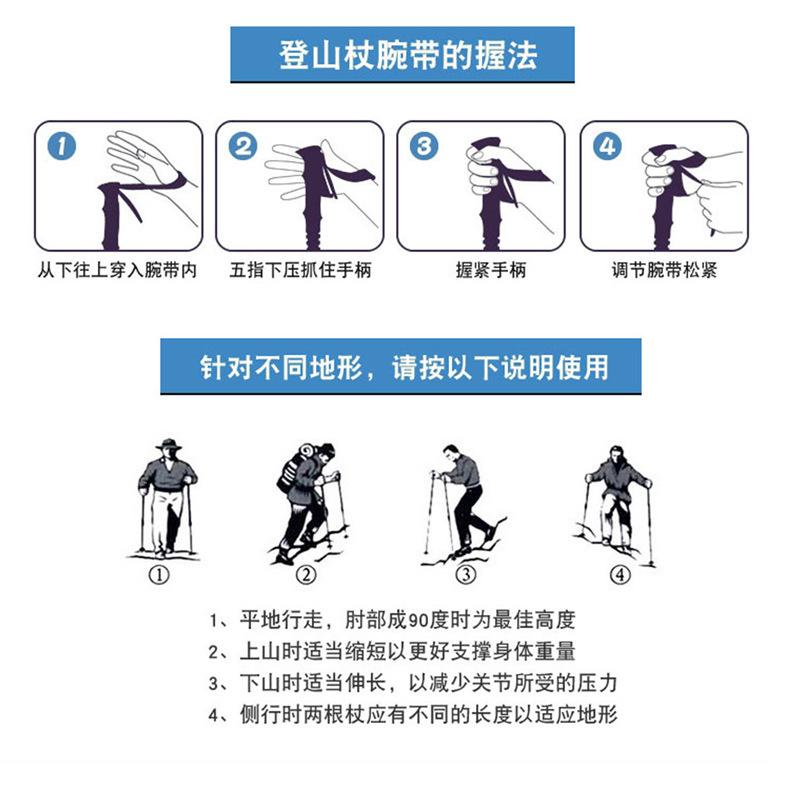 登山杖腕带的握法

1
从下往上穿入腕带内

2
五指下压抓住手柄

3
握紧手柄

4
调节腕带松紧

针对不同地形，请按以下说明使用

①

②

③

④

1、平地行走，肘部成90度时为最佳高度
2、上山时适当缩短以更好支撑身体重量
3、下山时适当伸长，以减少关节所受的压力
4、侧行时两根杖应有不同的长度以适应地形