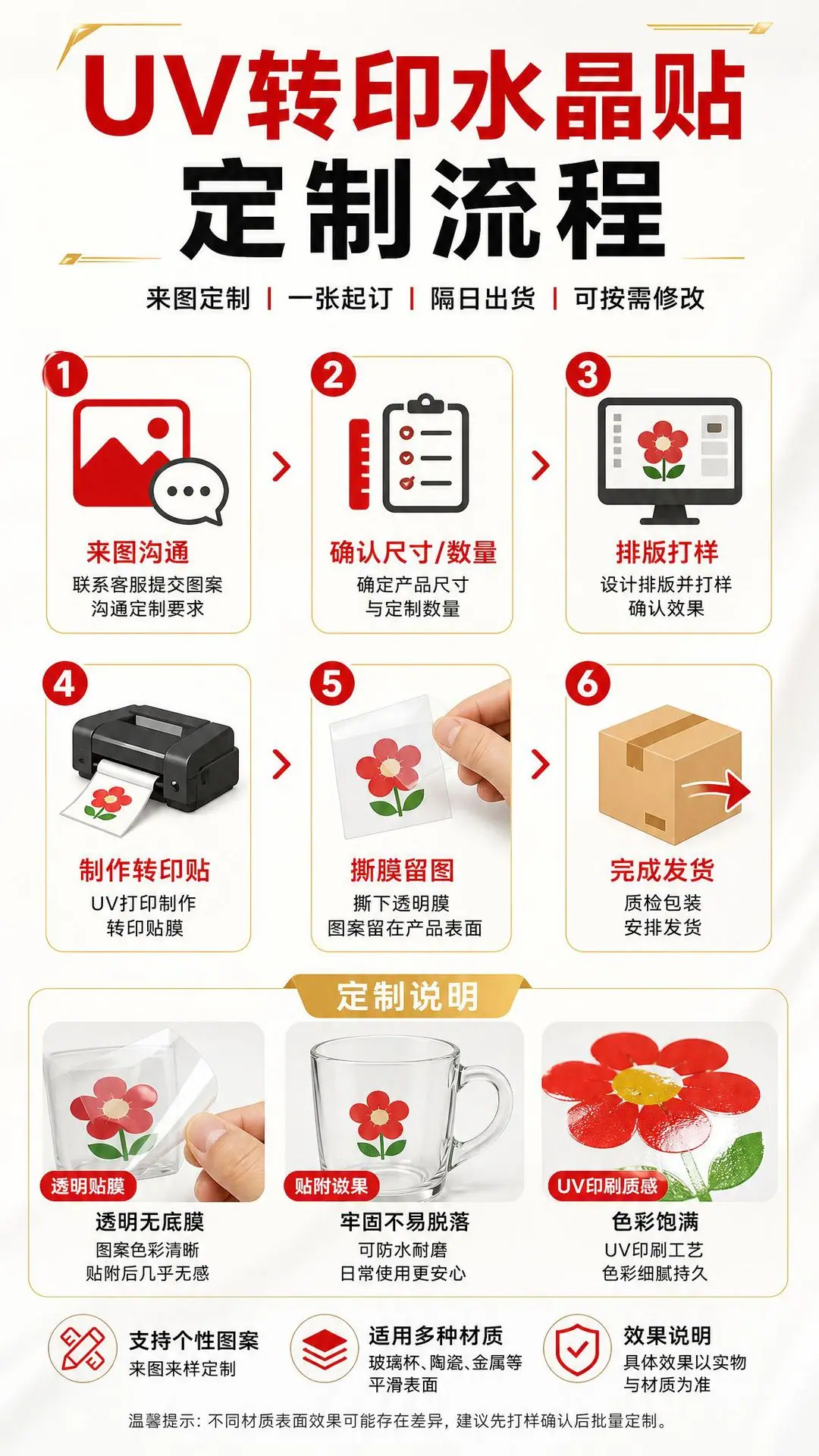 UV转印水晶贴
定制流程

来图定制 | 一张起订 | 隔日出货 | 可按需修改

1
来图沟通
联系客服提交图案
沟通定制要求

2
确认尺寸/数量
确定产品尺寸
与定制数量

3
排版打样
设计排版并打样
确认效果

4
制作转印贴
UV打印制作
转印贴膜

5
撕膜留图
撕下透明膜
图案留在产品表面

6
完成发货
质检包装
安排发货

定制说明

透明贴膜
透明无底膜
图案色彩清晰
贴附后几乎无感

贴附效果
牢固不易脱落
可防水耐磨
日常使用更安心

UV印刷质感
色彩饱满
UV印刷工艺
色彩细腻持久

支持个性图案
来图来样定制

适用多种材质
玻璃杯、陶瓷、金属等
平滑表面

效果说明
具体效果以实物
与材质为准

温馨提示：不同材质表面效果可能存在差异，建议先打样确认后批量定制。