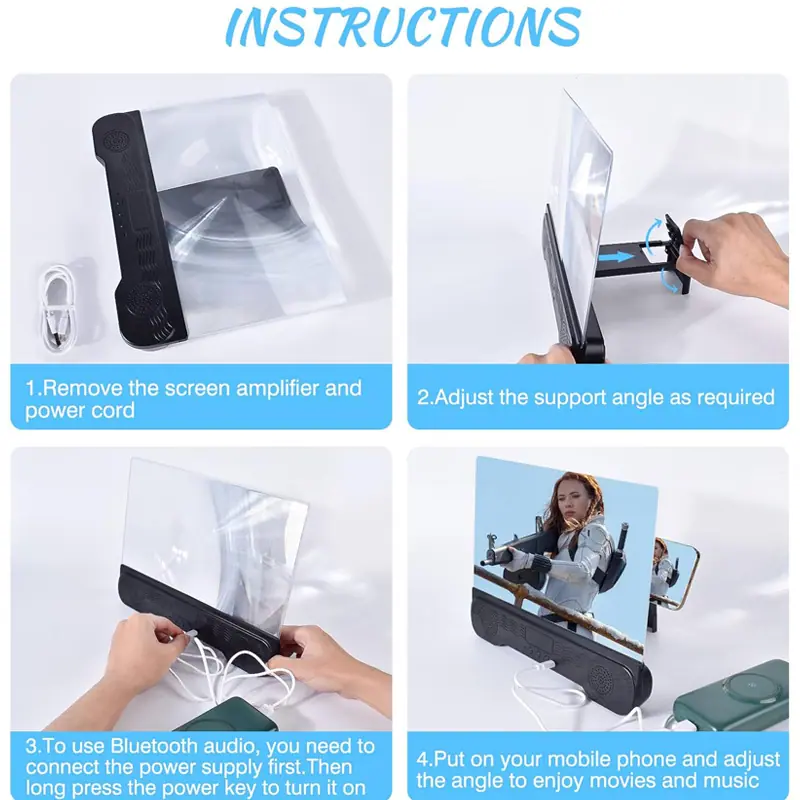 INSTRUCTIONS

1.Remove the screen amplifier and power cord

2.Adjust the support angle as required

3.To use Bluetooth audio, you need to connect the power supply first.Then long press the power key to turn it on

4.Put on your mobile phone and adjust the angle to enjoy movies and music