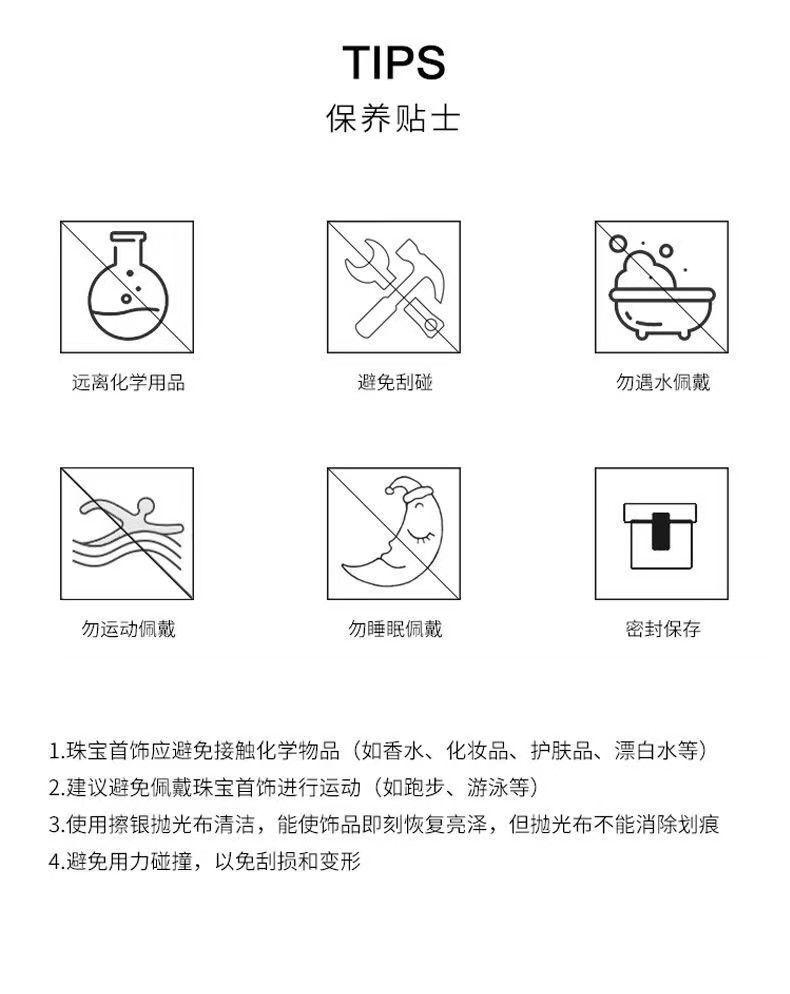 TIPS
保养贴士

远离化学用品

避免刮碰

勿遇水佩戴

勿运动佩戴

勿睡眠佩戴

密封保存

1.珠宝首饰应避免接触化学物品（如香水、化妆品、护肤品、漂白水等）
2.建议避免佩戴珠宝首饰进行运动（如跑步、游泳等）
3.使用擦银抛光布清洁，能使饰品即刻恢复亮泽，但抛光布不能消除划痕
4.避免用力碰撞，以免刮损和变形