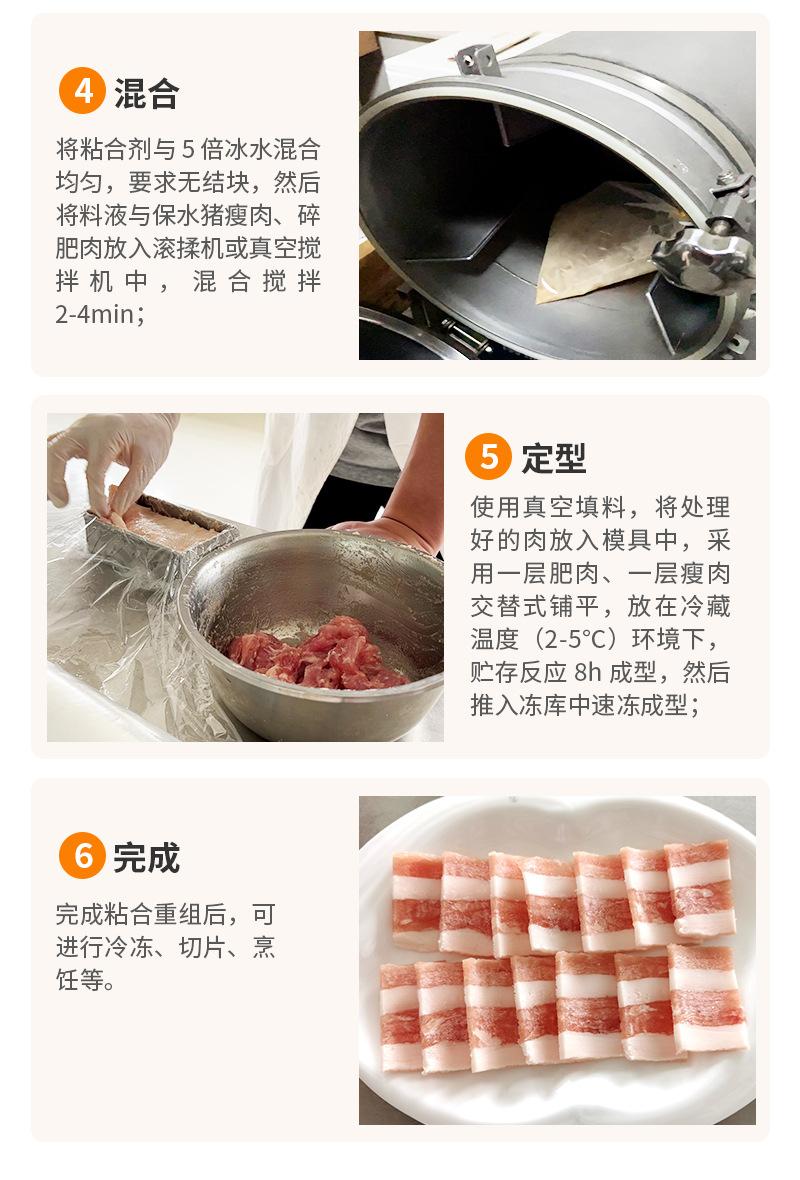 4 混合

将粘合剂与 5 倍冰水混合均匀，要求无结块，然后将料液与保水猪瘦肉、碎肥肉放入滚揉机或真空搅拌机中，混合搅拌 2-4min；

5 定型

使用真空填料，将处理好的肉放入模具中，采用一层肥肉、一层瘦肉交替式铺平，放在冷藏温度（2-5°C）环境下，贮存反应 8h 成型，然后推入冻库中速冻成型；

6 完成

完成粘合重组后，可进行冷冻、切片、烹饪等。