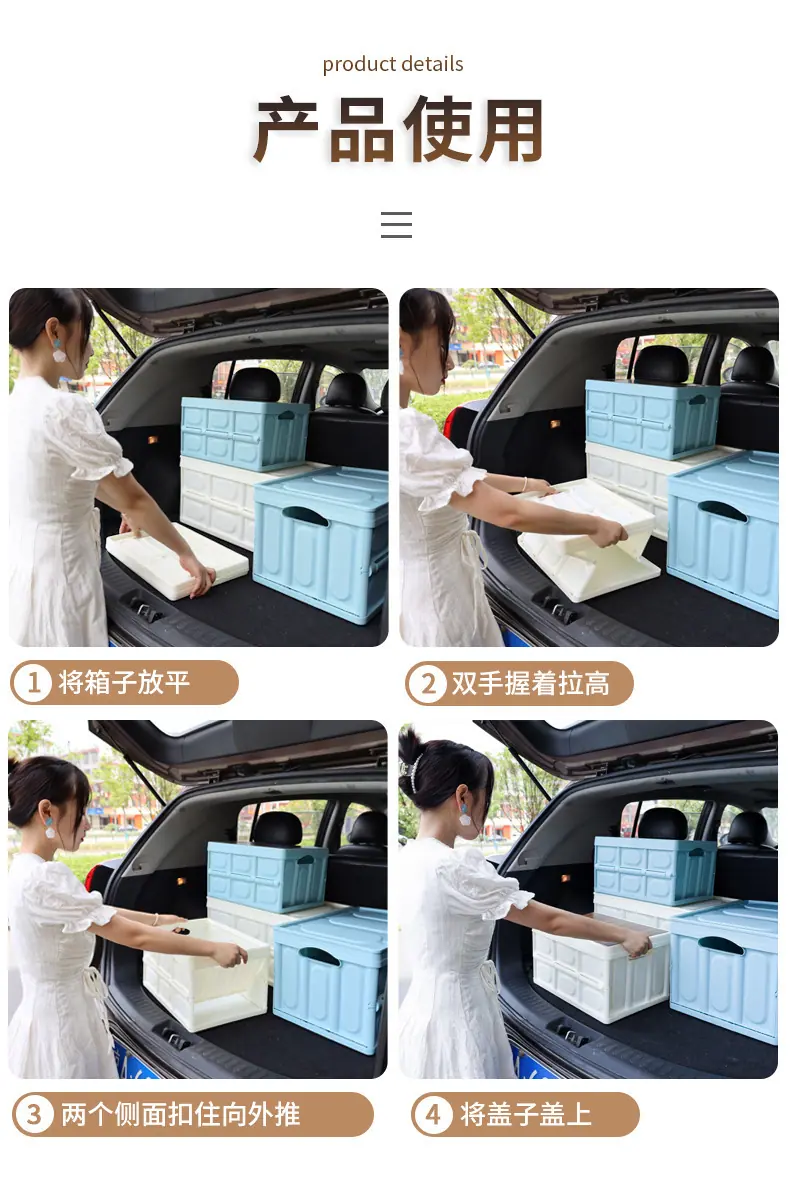 product details

产品使用

1 将箱子放平

2 双手握着拉高

3 两个侧面扣住向外推

4 将盖子盖上