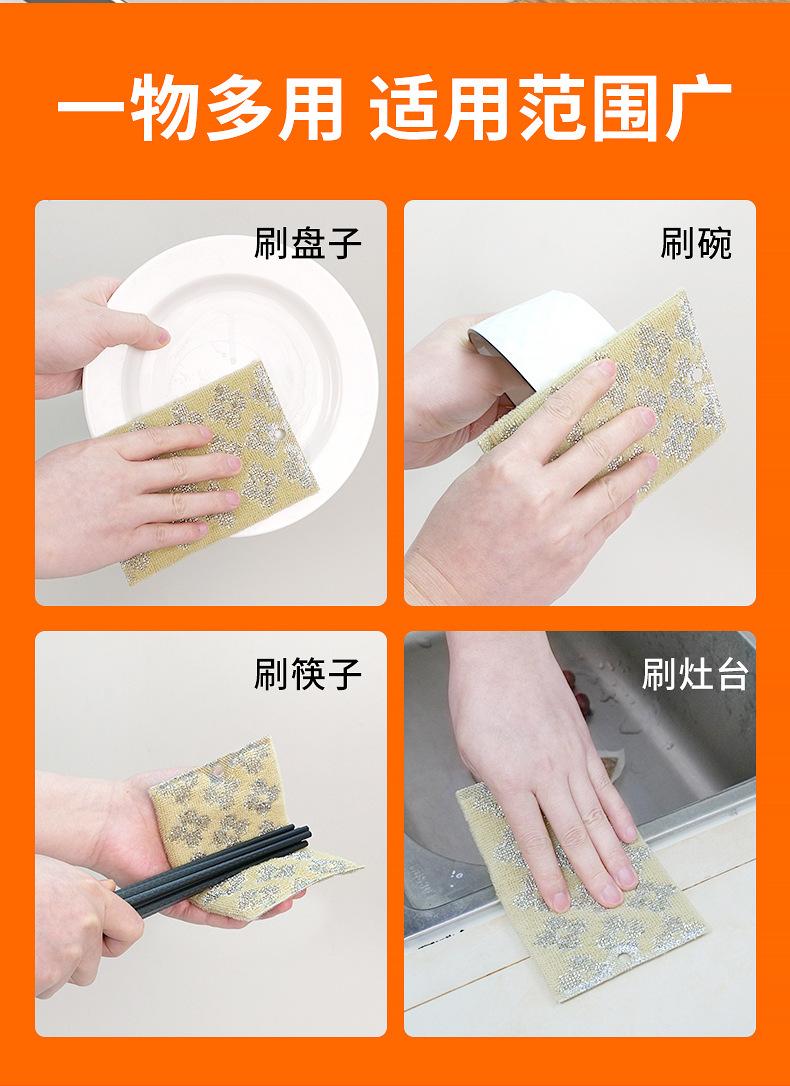 一物多用 适用范围广

刷盘子

刷碗

刷筷子

刷灶台