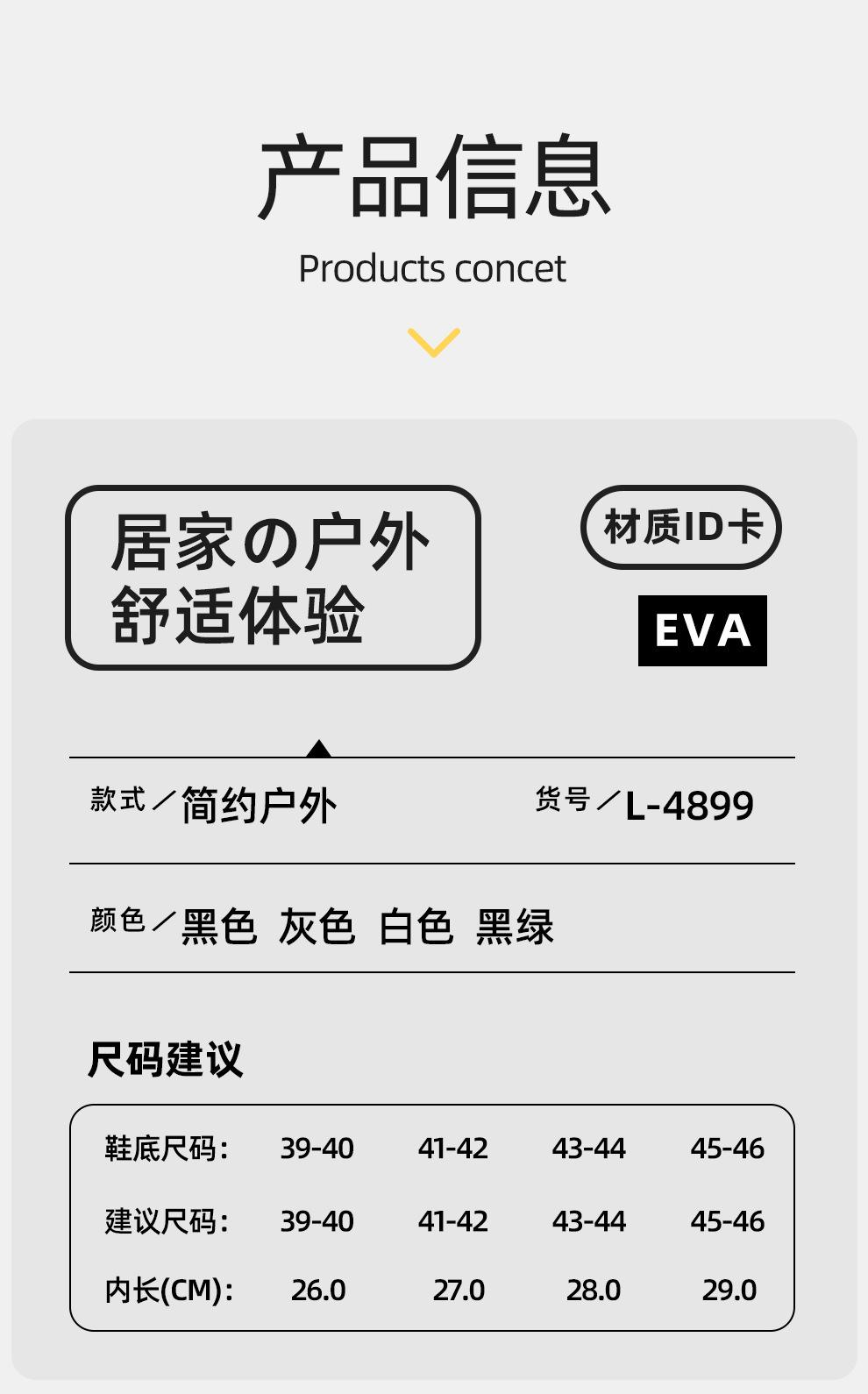 产品信息
Products concet

居家の户外
舒适体验

材质ID卡

EVA

款式／简约户外

货号／L-4899

颜色／黑色 灰色 白色 黑绿

尺码建议

| 鞋底尺码: | 39-40 | 41-42 | 43-44 | 45-46 |
|---|---|---|---|---|
| 建议尺码: | 39-40 | 41-42 | 43-44 | 45-46 |
| 内长(CM): | 26.0 | 27.0 | 28.0 | 29.0 |