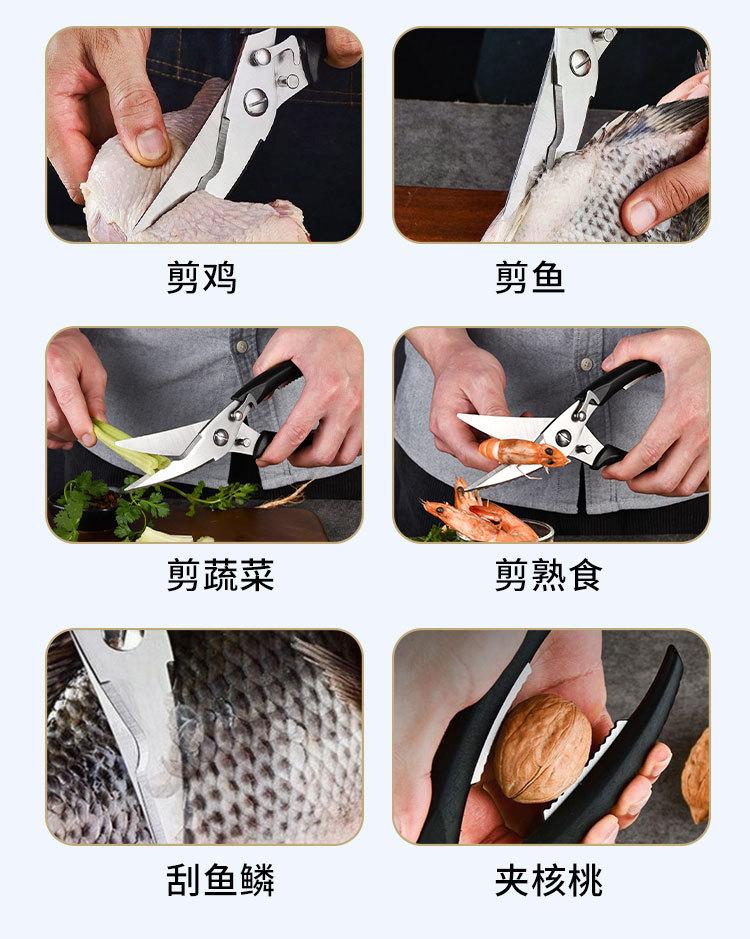 剪鸡

剪鱼

剪蔬菜

剪熟食

刮鱼鳞

夹核桃