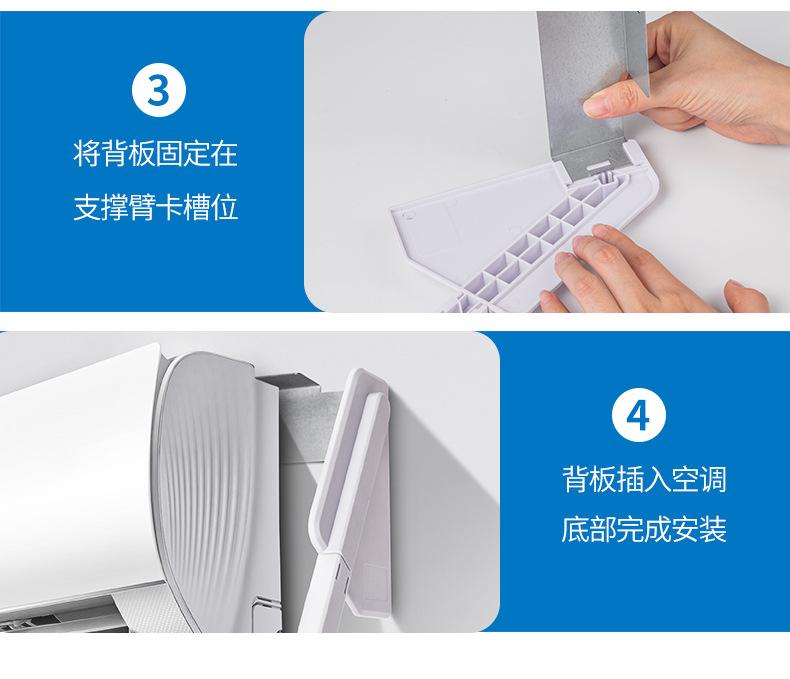 3

将背板固定在

支撑臂卡槽位

4

背板插入空调

底部完成安装