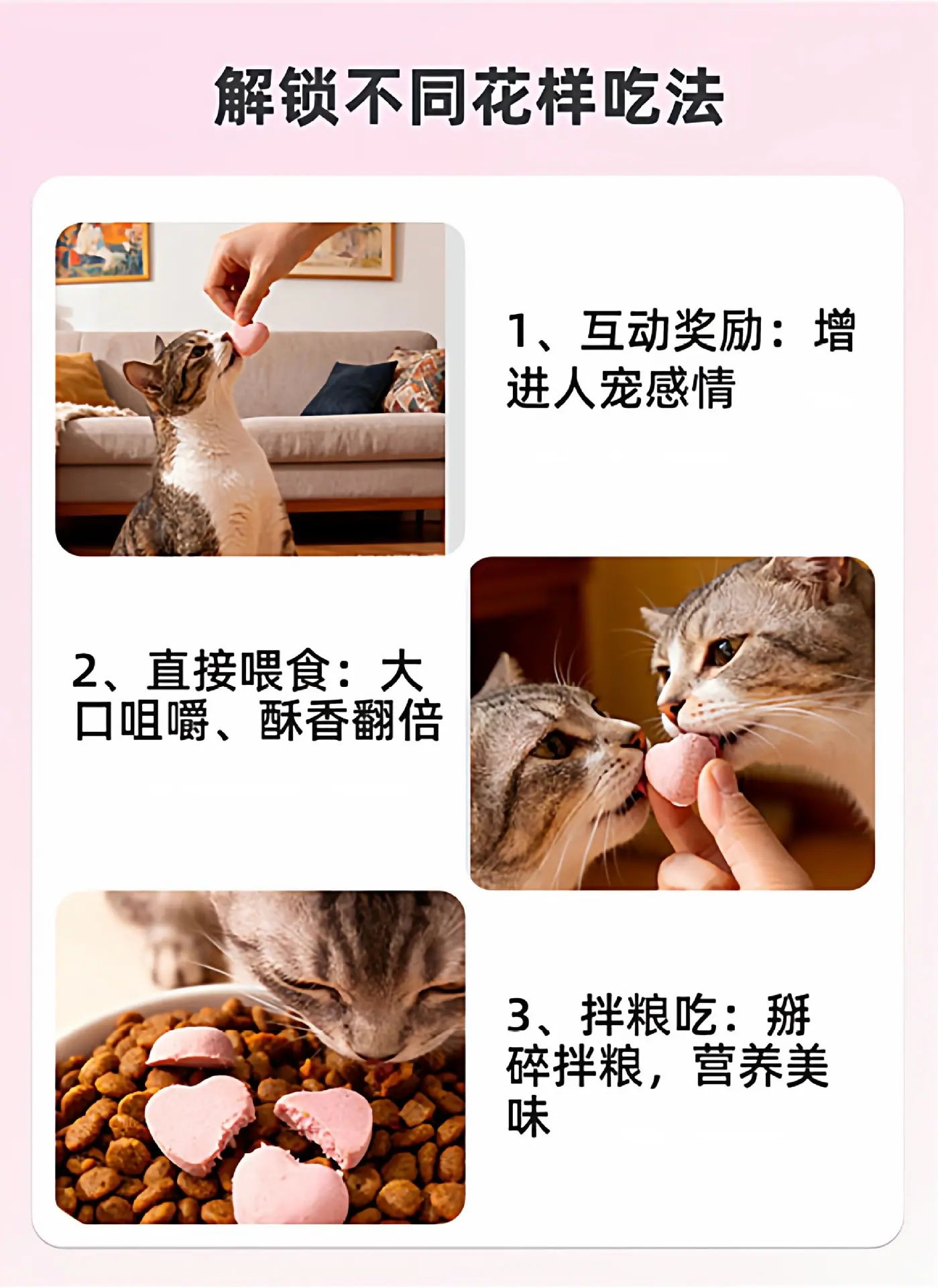 解锁不同花样吃法

1、互动奖励：增进人宠感情

2、直接喂食：大口咀嚼、酥香翻倍

3、拌粮吃：掰碎拌粮，营养美味