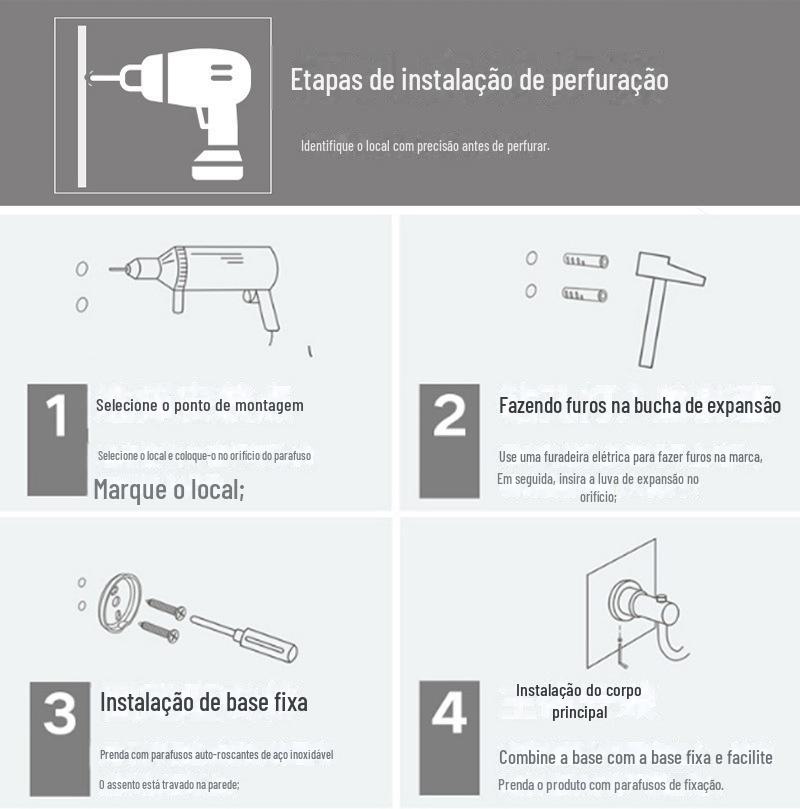 Etapas de instalação de perfuração

Identifique o local com precisão antes de perfurar.

1

Selecione o ponto de montagem

Selecione o local e coloque-o no orifício do parafuso

Marque o local;

2

Fazendo furos na bucha de expansão

Use uma furadeira elétrica para fazer furos na marca,

Em seguida, insira a luva de expansão no orifício;

3

Instalação de base fixa

Prenda com parafusos auto-roscantes de aço inoxidável

O assento está travado na parede;

4

Instalação do corpo principal

Combine a base com a base fixa e facilite

Prenda o produto com parafusos de fixação.