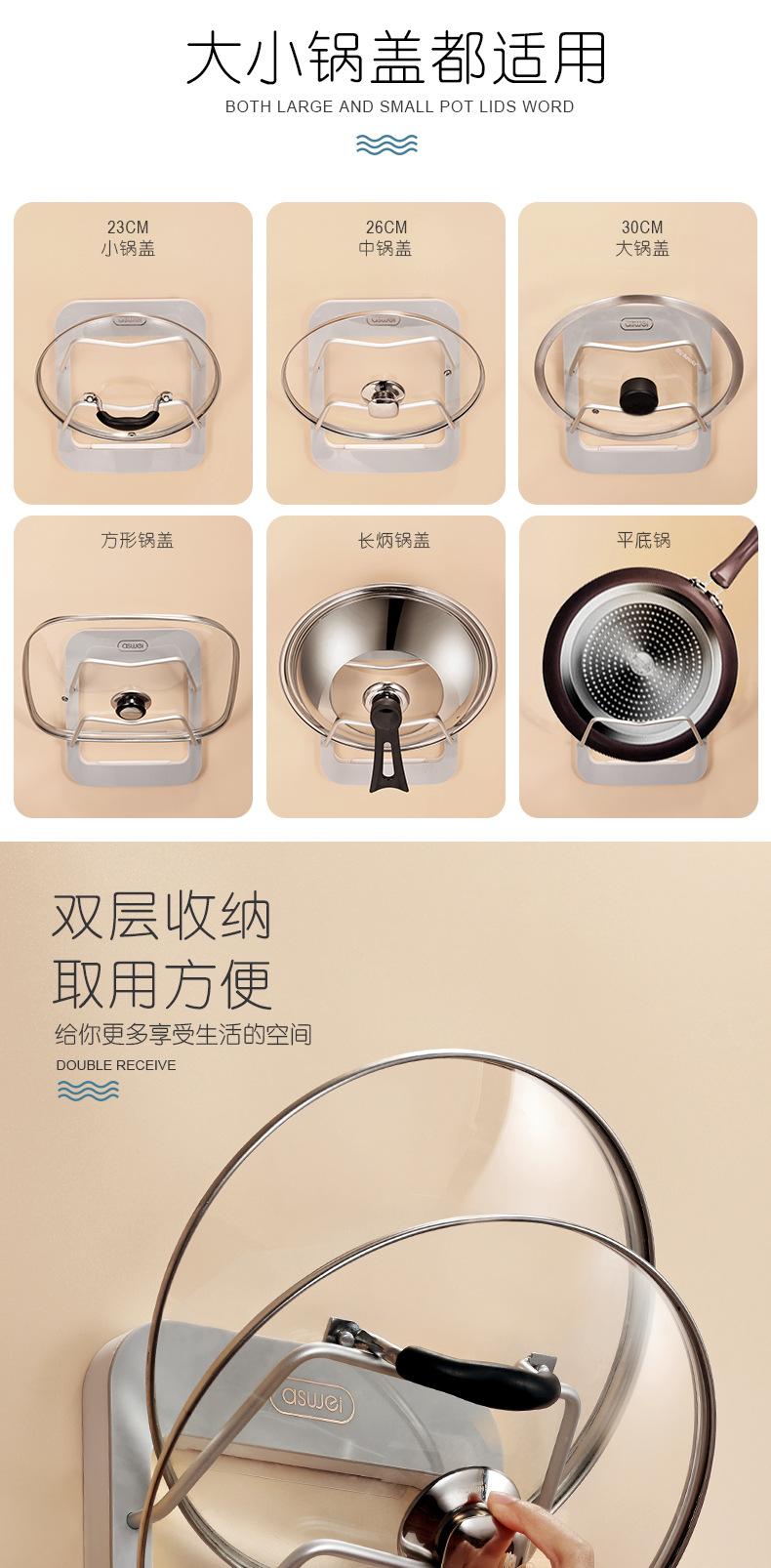 大小锅盖都适用
BOTH LARGE AND SMALL POT LIDS WORD

23CM
小锅盖

aswei

26CM
中锅盖

aswei

30CM
大锅盖

aswei

方形锅盖

aswei

长炳锅盖

平底锅

双层收纳
取用方便
给你更多享受生活的空间
DOUBLE RECEIVE

aswei