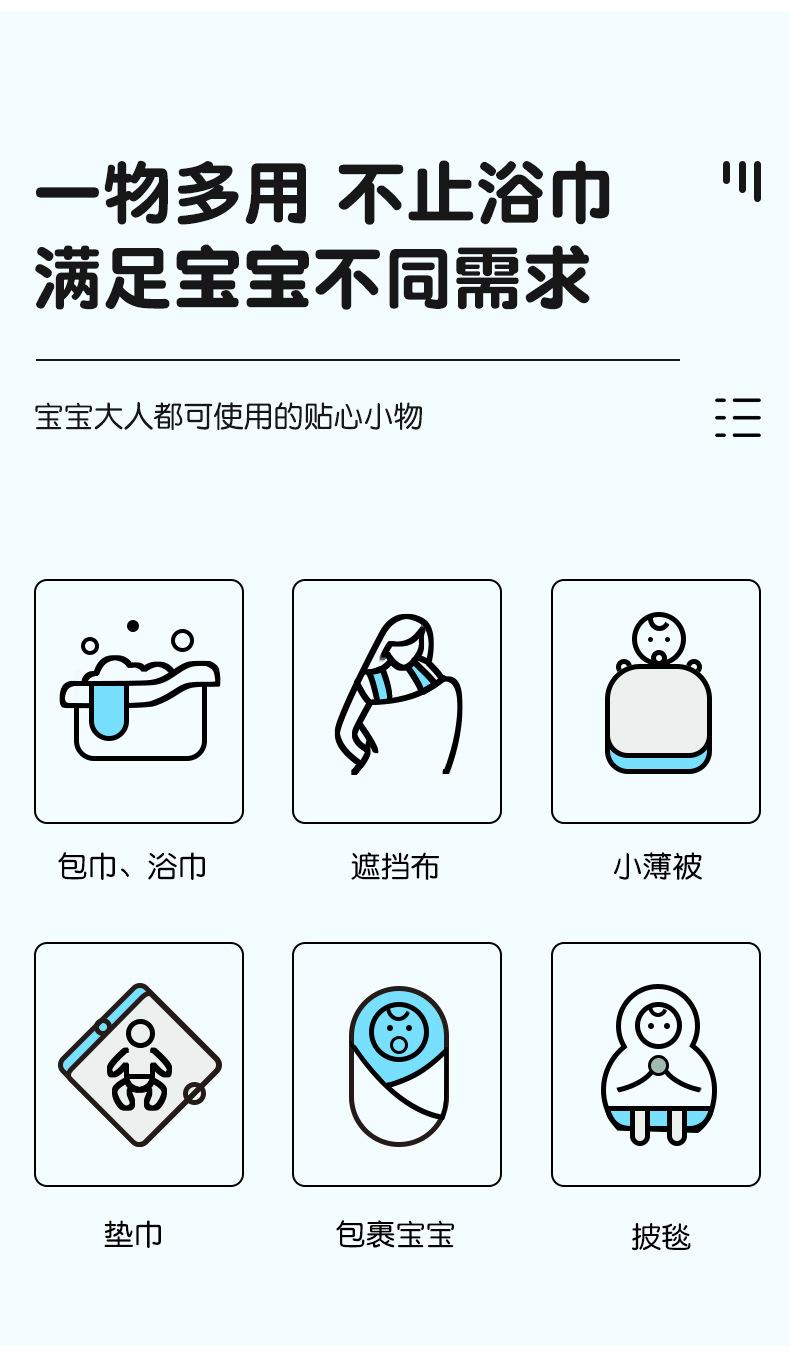 一物多用 不止浴巾
满足宝宝不同需求

宝宝大人都可使用的贴心小物

包巾、浴巾

遮挡布

小薄被

垫巾

包裹宝宝

披毯