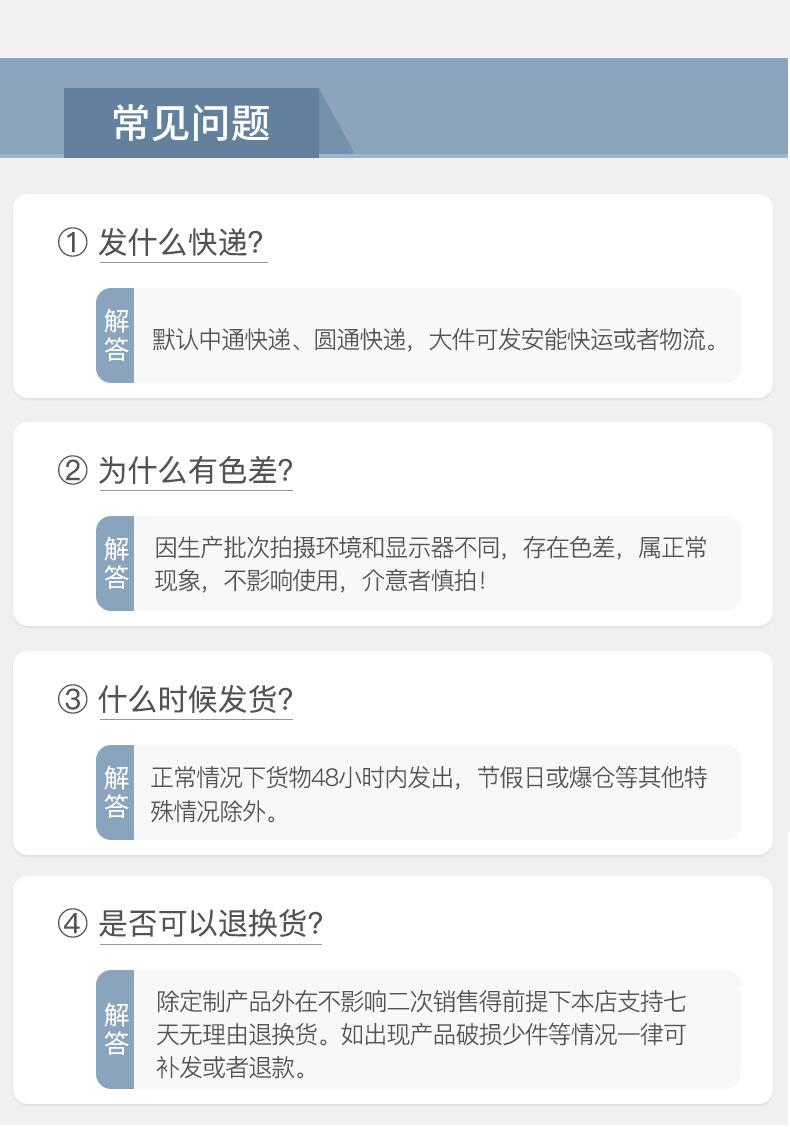 常见问题

① 发什么快递?

解答

默认中通快递、圆通快递，大件可发安能快运或者物流。

② 为什么有色差?

解答

因生产批次拍摄环境和显示器不同，存在色差，属正常现象，不影响使用，介意者慎拍!

③ 什么时候发货?

解答

正常情况下货物48小时内发出，节假日或爆仓等其他特殊情况除外。

④ 是否可以退换货?

解答

除定制产品外在不影响二次销售得前提下本店支持七天无理由退换货。如出现产品破损少件等情况一律可补发或者退款。