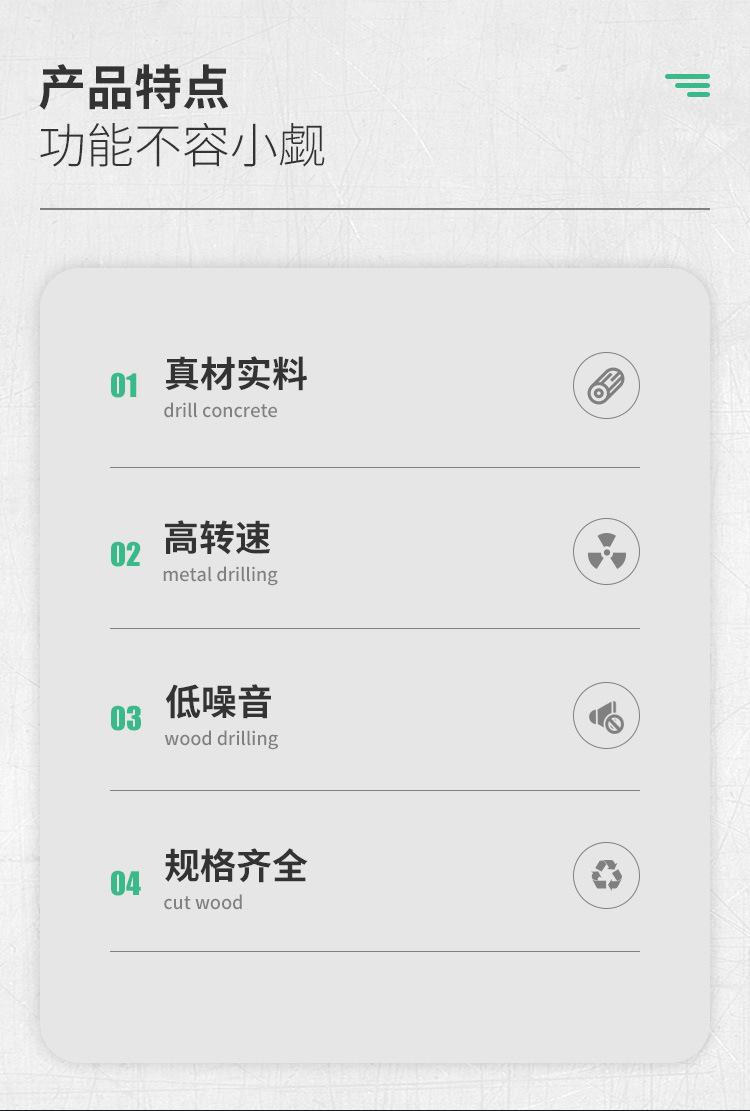 产品特点
功能不容小觑

01 真材实料
drill concrete

02 高转速
metal drilling

03 低噪音
wood drilling

04 规格齐全
cut wood