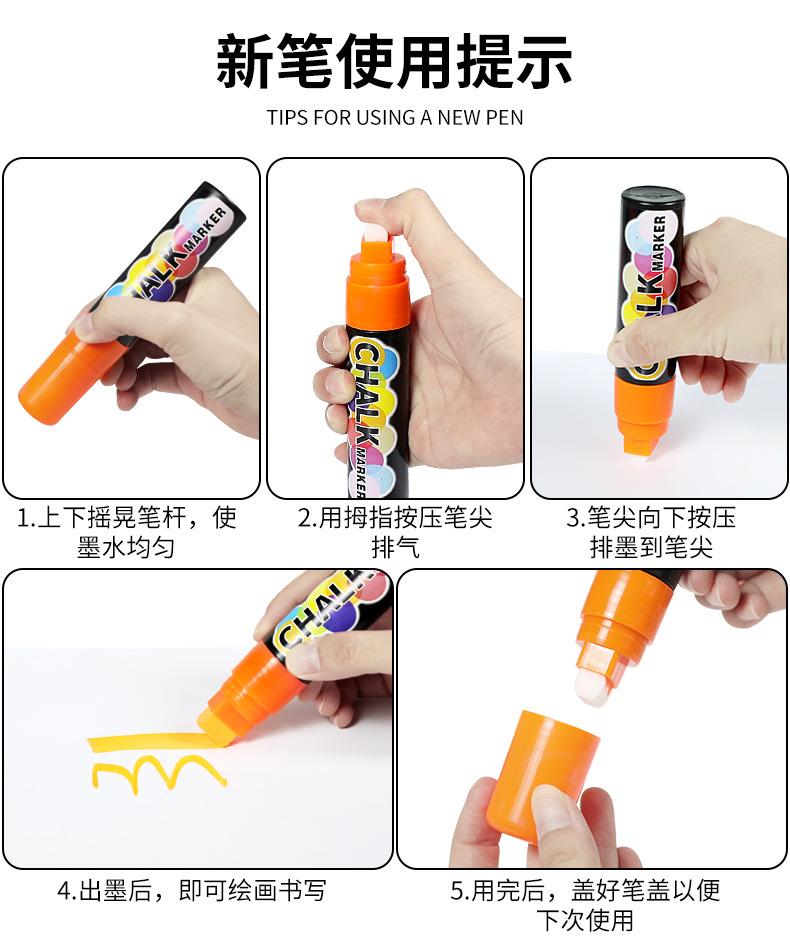 新笔使用提示

TIPS FOR USING A NEW PEN

CHALK MARKER

CHALK MARKER

CHALK MARKER

1.上下摇晃笔杆，使墨水均匀

2.用拇指按压笔尖排气

3.笔尖向下按压排墨到笔尖

CHALK

4.出墨后，即可绘画书写

5.用完后，盖好笔盖以便下次使用