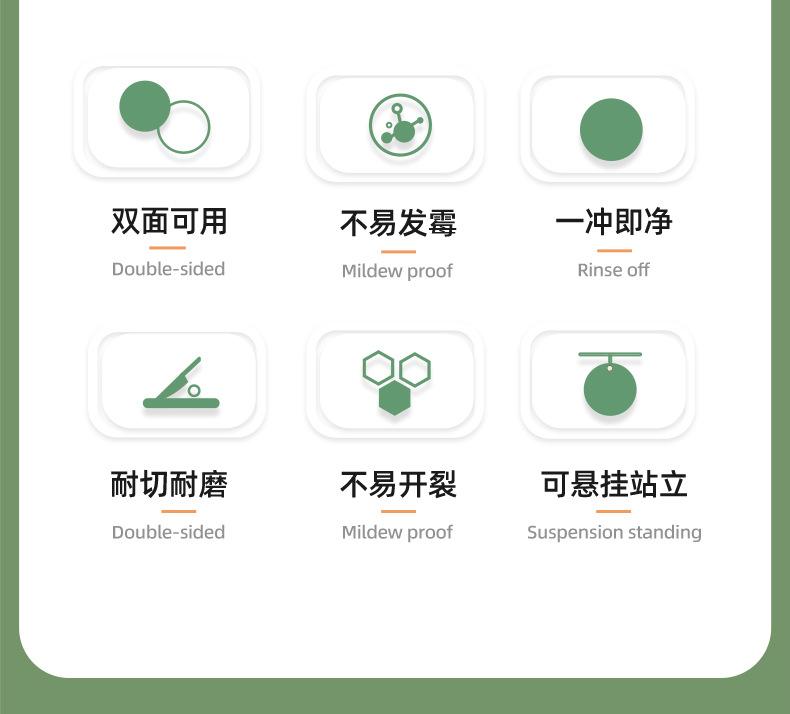 双面可用
Double-sided

不易发霉
Mildew proof

一冲即净
Rinse off

耐切耐磨
Double-sided

不易开裂
Mildew proof

可悬挂站立
Suspension standing