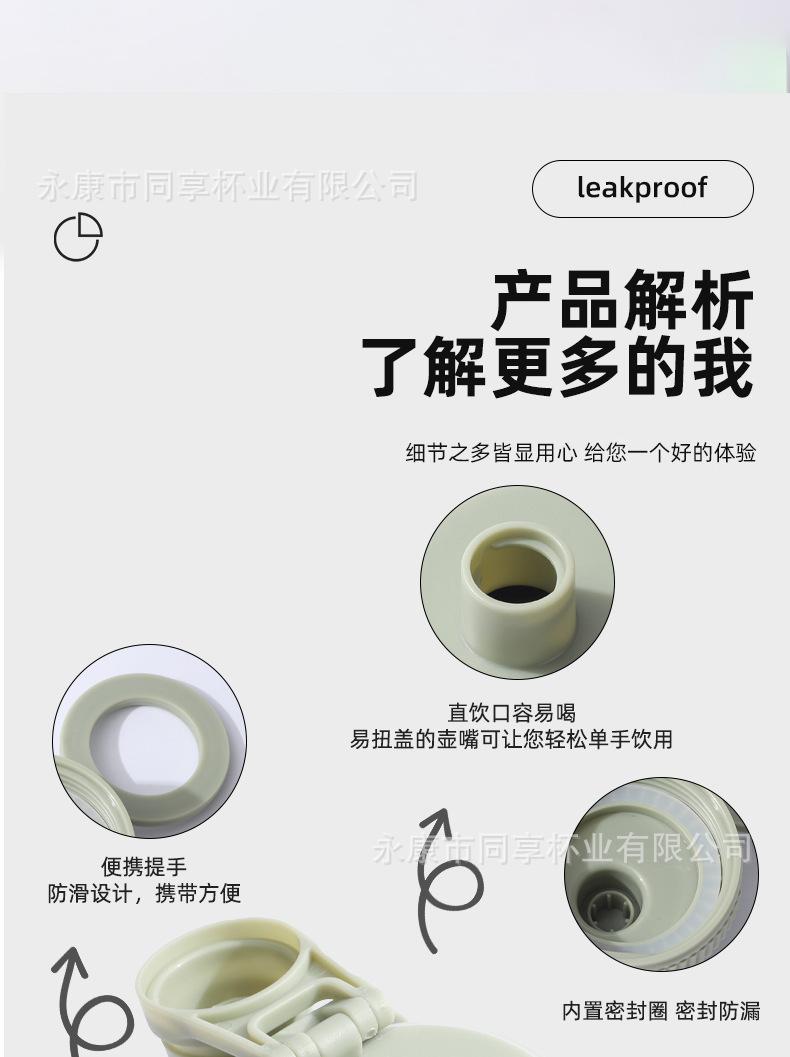 永康市同享杯业有限公司

leakproof

产品解析
了解更多的我

细节之多皆显用心 给您一个好的体验

直饮口容易喝
易扭盖的壶嘴可让您轻松单手饮用

便携提手
防滑设计，携带方便

永康市同享杯业有限公司

内置密封圈 密封防漏