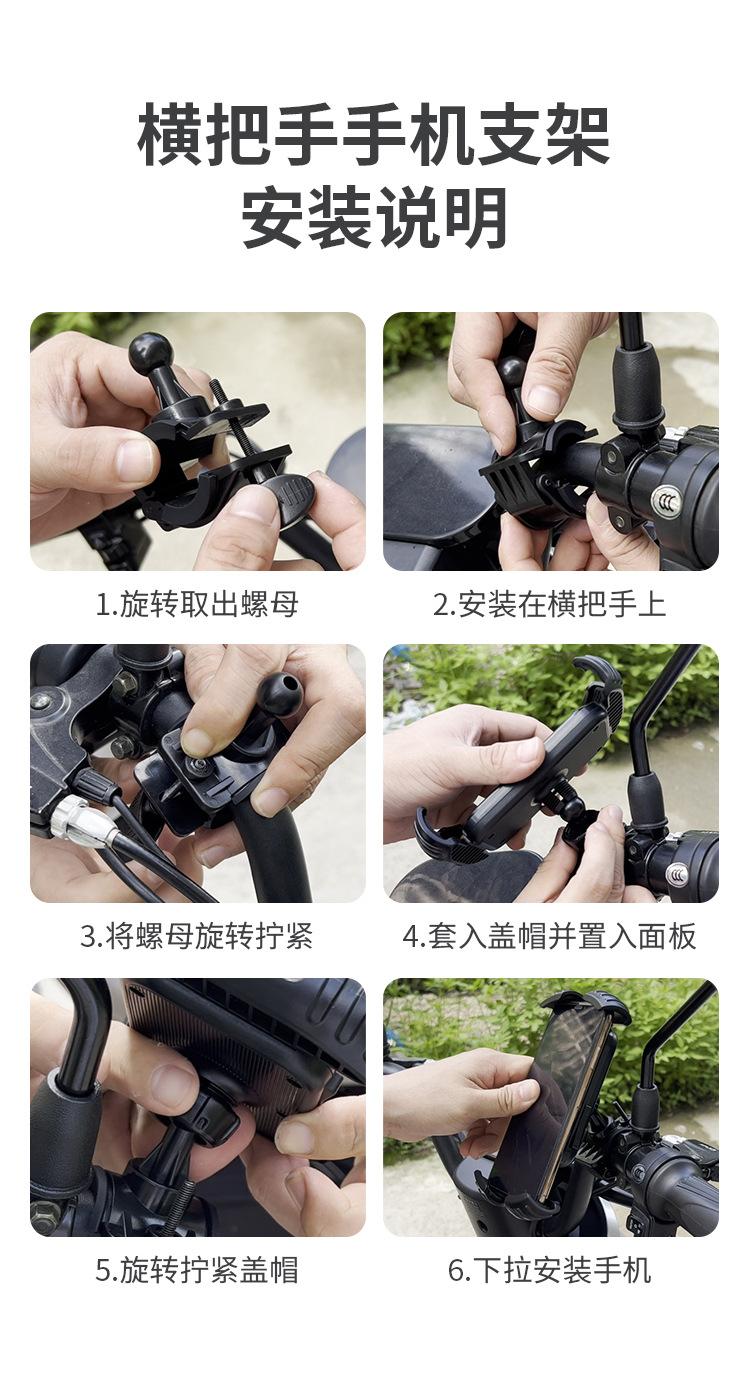 横把手手机支架
安装说明

1.旋转取出螺母

2.安装在横把手上

3.将螺母旋转拧紧

4.套入盖帽并置入面板

5.旋转拧紧盖帽

6.下拉安装手机