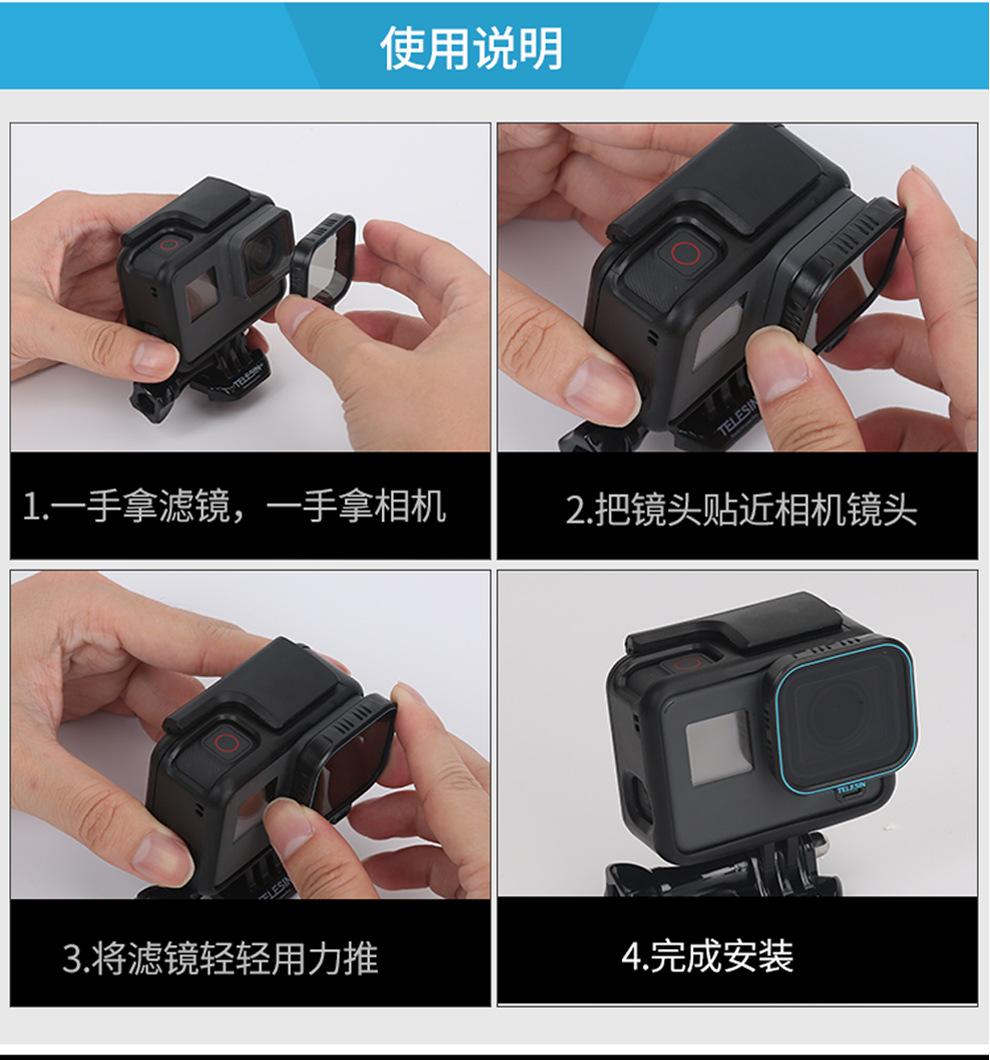 使用说明

TELESIN

1.一手拿滤镜，一手拿相机

TELESIN

2.把镜头贴近相机镜头

TELESIN

3.将滤镜轻轻用力推

TELESIN

4.完成安装