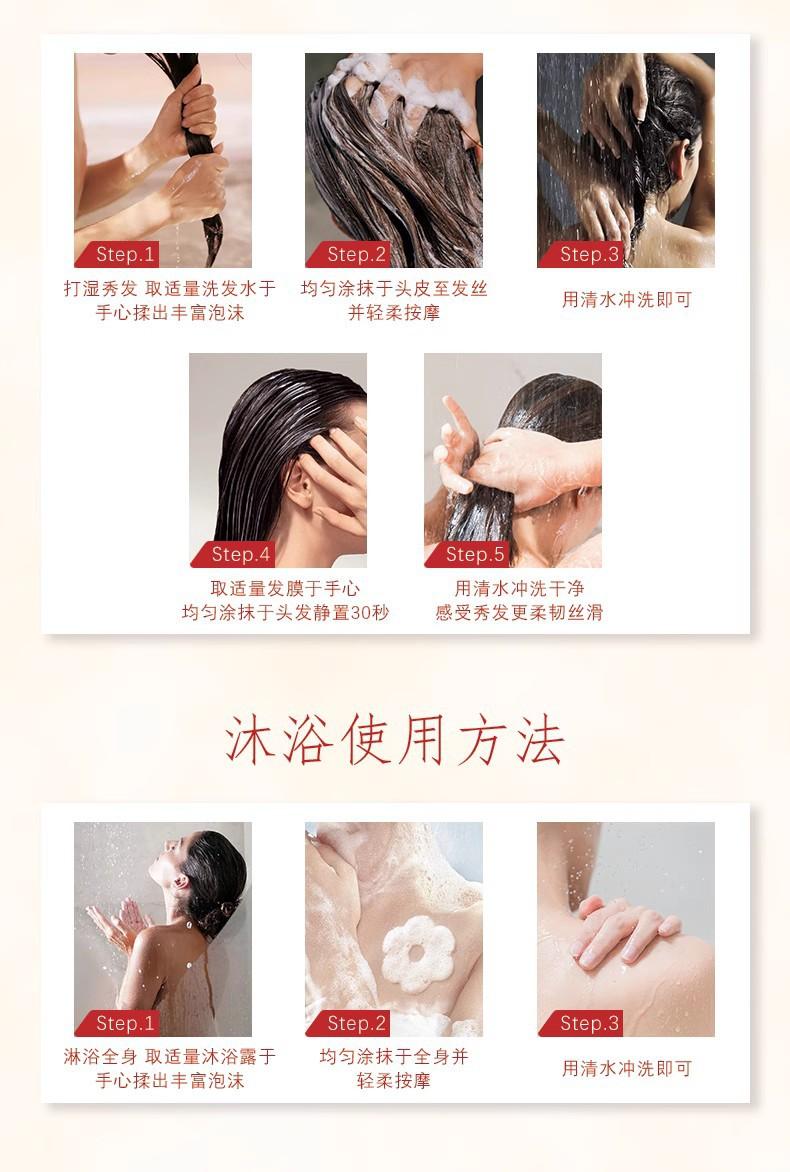 Step.1
打湿秀发 取适量洗发水于手心揉出丰富泡沫

Step.2
均匀涂抹于头皮至发丝并轻柔按摩

Step.3
用清水冲洗即可

Step.4
取适量发膜于手心
均匀涂抹于头发静置30秒

Step.5
用清水冲洗干净
感受秀发更柔韧丝滑

沐浴使用方法

Step.1
淋浴全身 取适量沐浴露于手心揉出丰富泡沫

Step.2
均匀涂抹于全身并轻柔按摩

Step.3
用清水冲洗即可