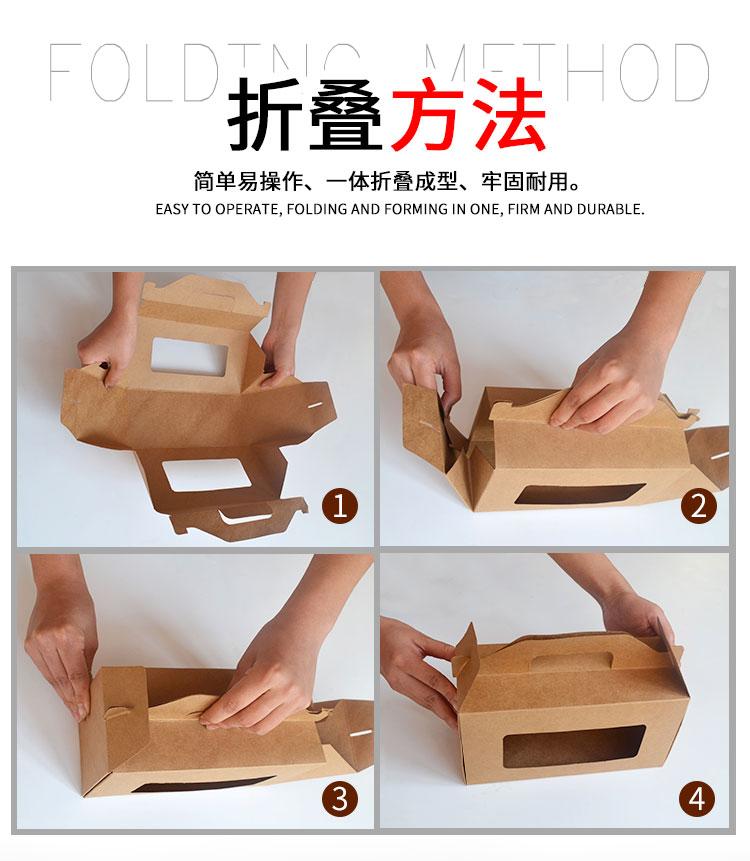 FOLDING METHOD

折叠方法

简单易操作、一体折叠成型、牢固耐用。

EASY TO OPERATE, FOLDING AND FORMING IN ONE, FIRM AND DURABLE.

1

2

3

4