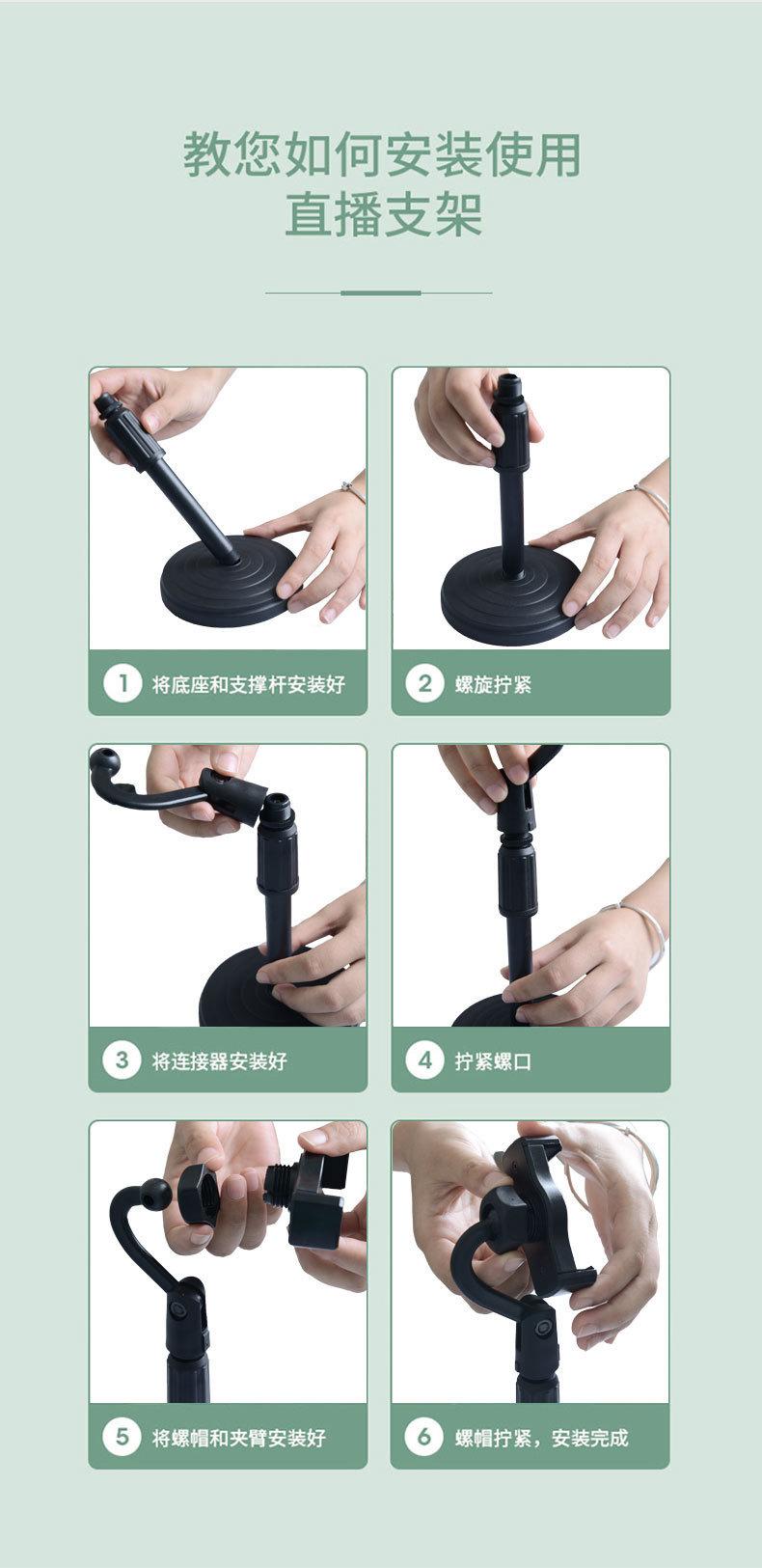 教您如何安装使用
直播支架

1 将底座和支撑杆安装好

2 螺旋拧紧

3 将连接器安装好

4 拧紧螺口

5 将螺帽和夹臂安装好

6 螺帽拧紧，安装完成