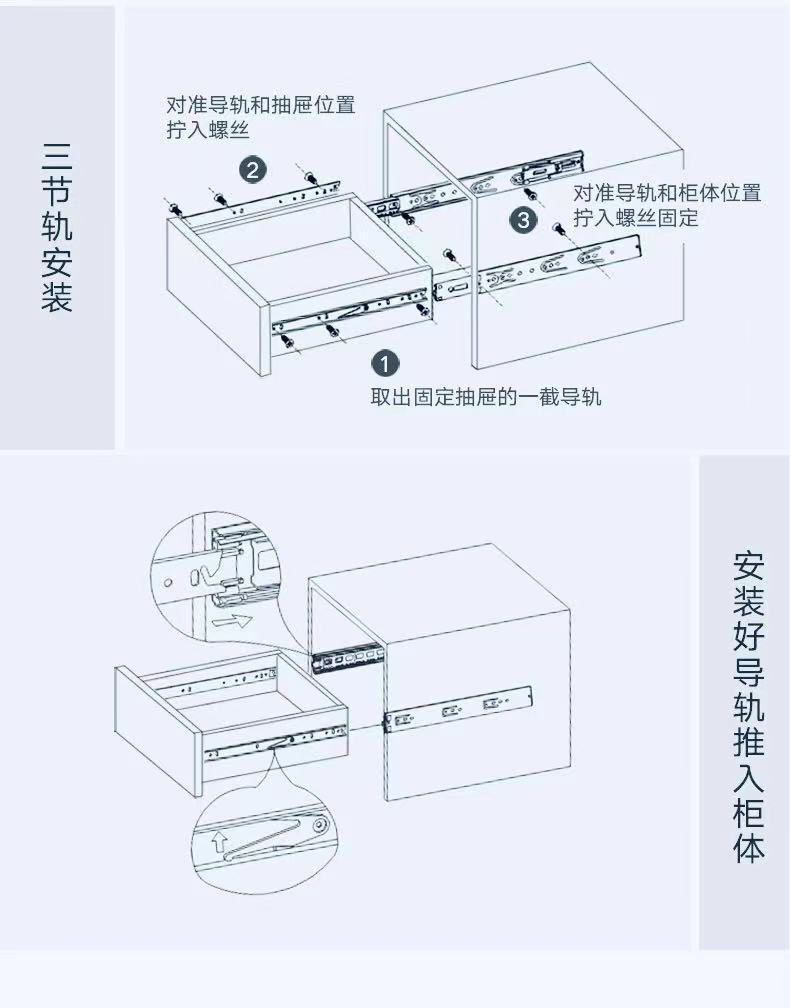 三节轨安装

对准导轨和抽屉位置
拧入螺丝

2

对准导轨和柜体位置
拧入螺丝固定

3

1

取出固定抽屉的一截导轨

安装好导轨推入柜体