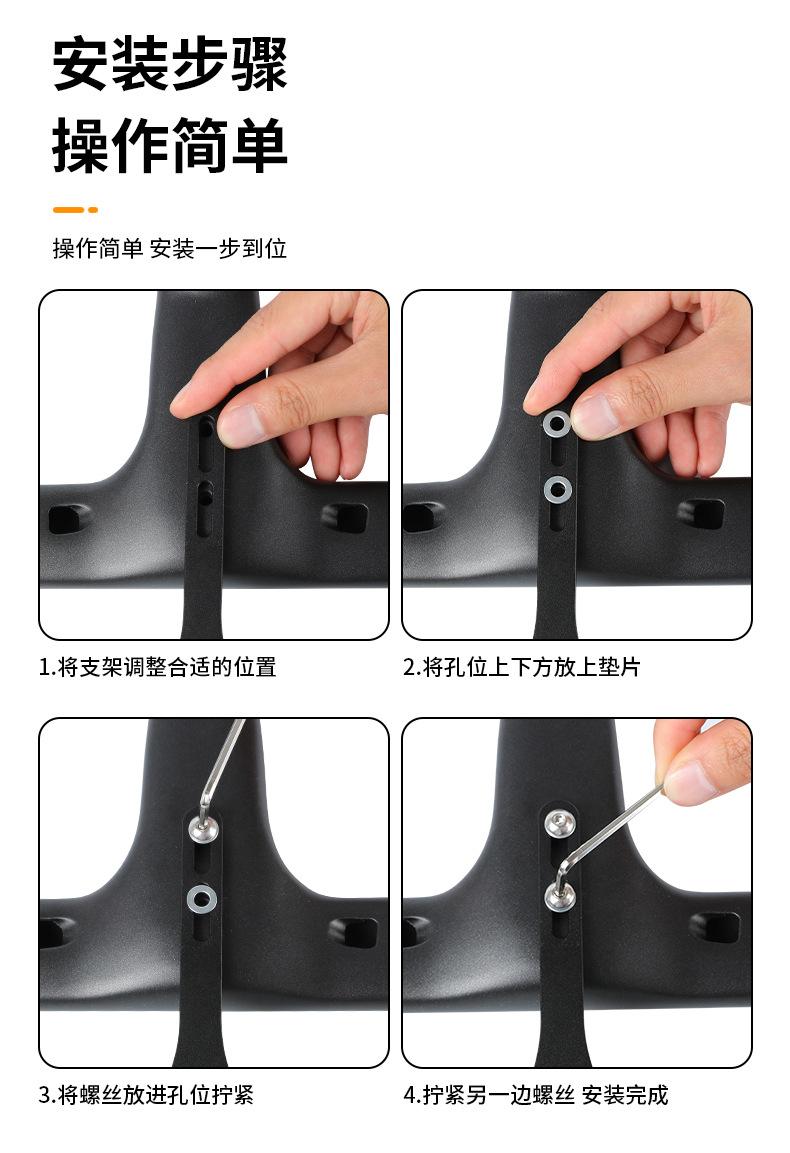 安装步骤
操作简单

操作简单 安装一步到位

1.将支架调整合适的位置

2.将孔位上下方放上垫片

3.将螺丝放进孔位拧紧

4.拧紧另一边螺丝 安装完成