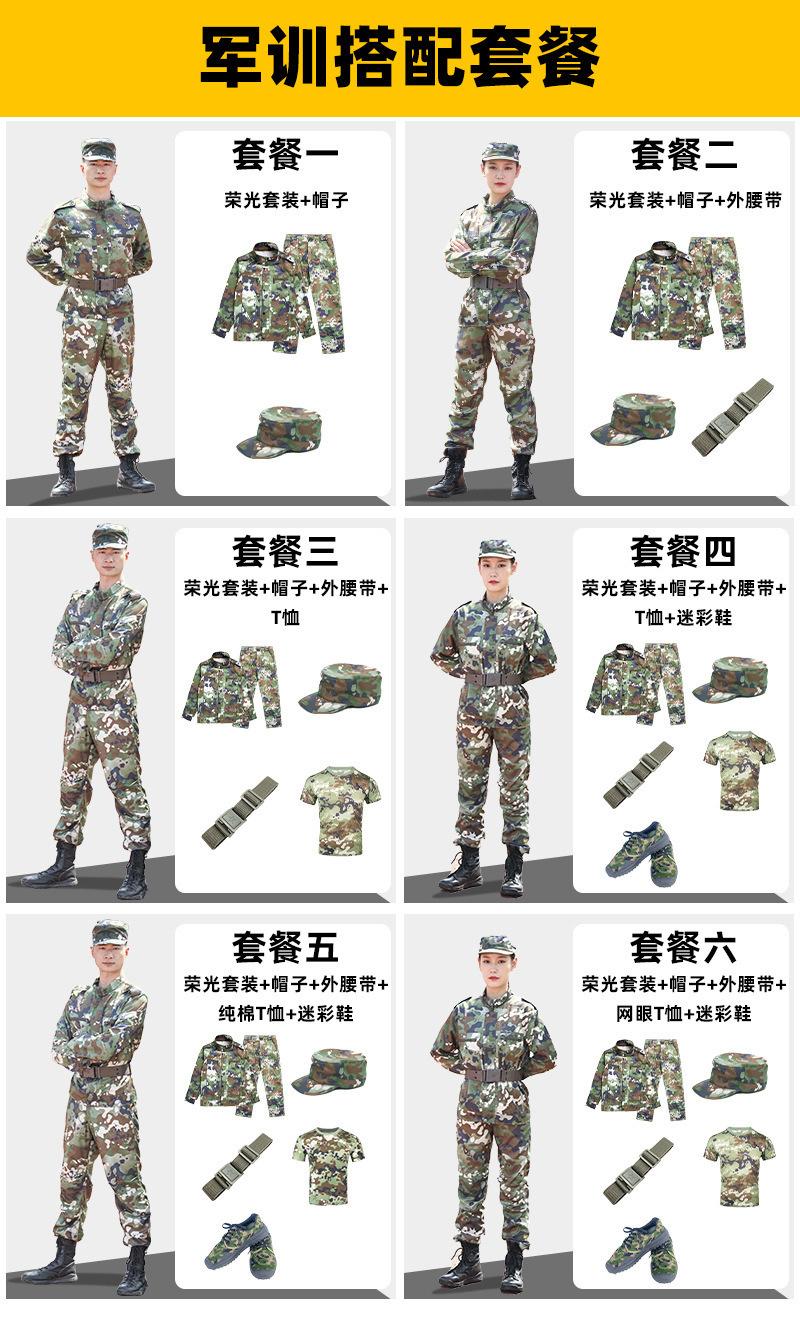 军训搭配套餐

套餐一
荣光套装+帽子

套餐二
荣光套装+帽子+外腰带

套餐三
荣光套装+帽子+外腰带+T恤

套餐四
荣光套装+帽子+外腰带+T恤+迷彩鞋

套餐五
荣光套装+帽子+外腰带+纯棉T恤+迷彩鞋

套餐六
荣光套装+帽子+外腰带+网眼T恤+迷彩鞋