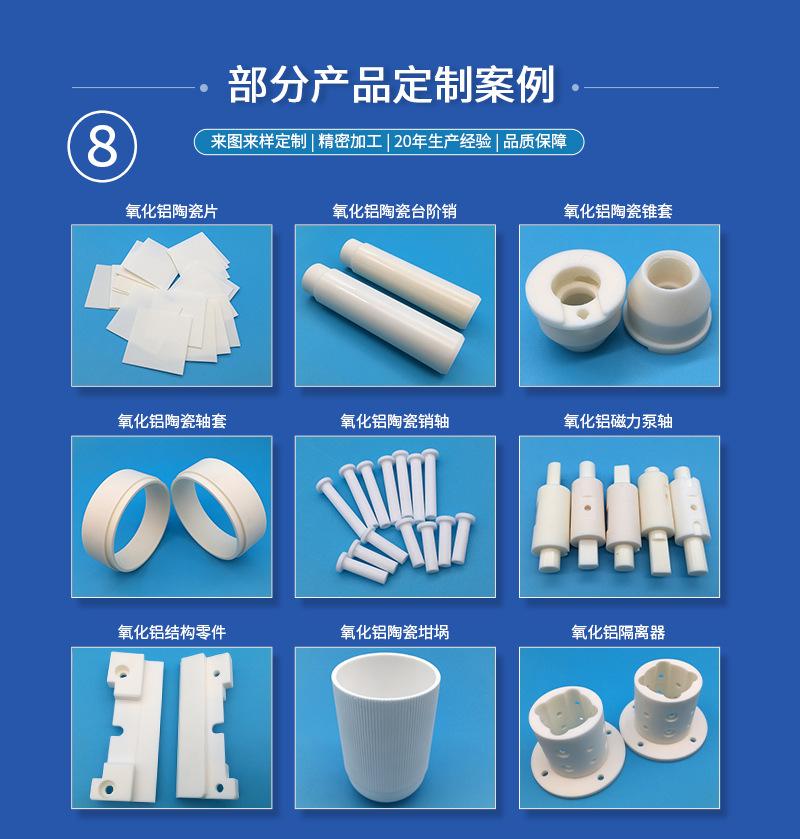 部分产品定制案例

8

来图来样定制 | 精密加工 | 20年生产经验 | 品质保障

氧化铝陶瓷片

氧化铝陶瓷台阶销

氧化铝陶瓷锥套

氧化铝陶瓷轴套

氧化铝陶瓷销轴

氧化铝磁力泵轴

氧化铝结构零件

氧化铝陶瓷坩埚

氧化铝隔离器