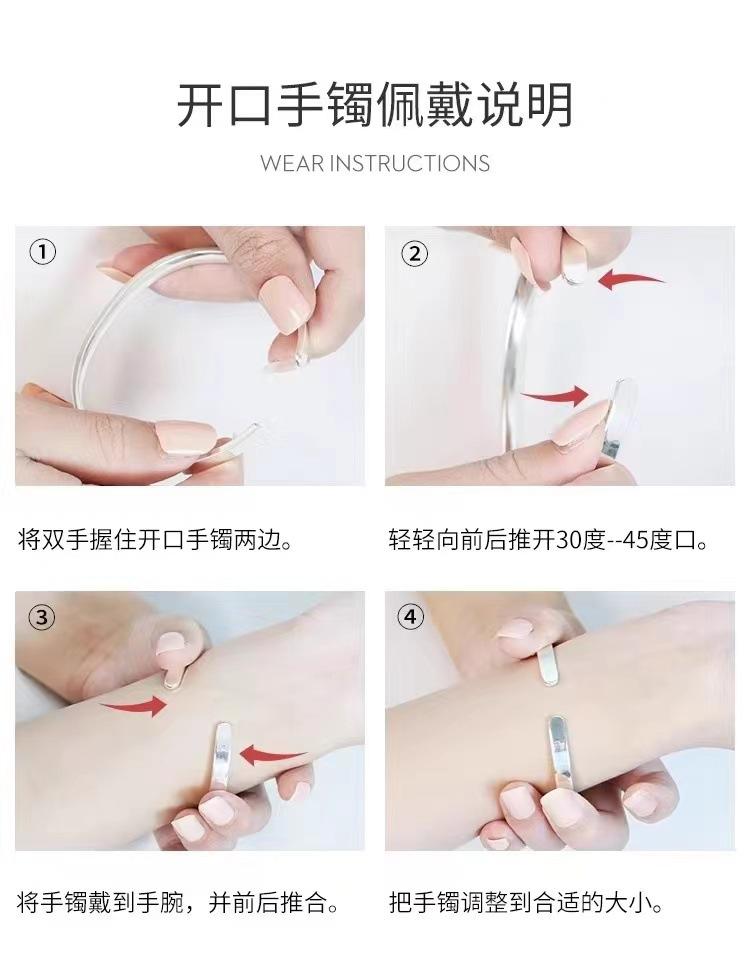 开口手镯佩戴说明

WEAR INSTRUCTIONS

①

将双手握住开口手镯两边。

②

轻轻向前后推开30度--45度口。

③

将手镯戴到手腕，并前后推合。

④

把手镯调整到合适的大小。