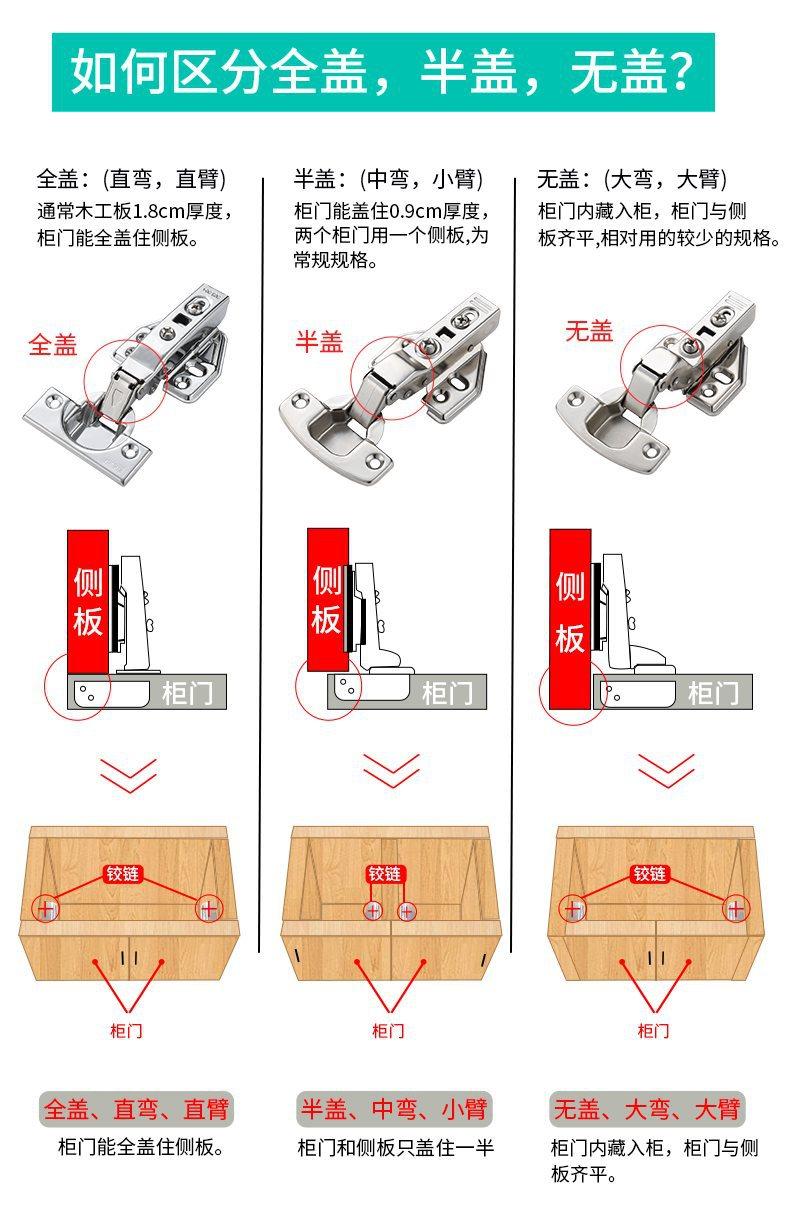 如何区分全盖，半盖，无盖？

全盖：(直弯，直臂)
通常木工板1.8cm厚度，柜门能全盖住侧板。

全盖

侧板

柜门

铰链

柜门

全盖、直弯、直臂
柜门能全盖住侧板。

半盖：(中弯，小臂)
柜门能盖住0.9cm厚度，两个柜门用一个侧板，为常规规格。

半盖

侧板

柜门

铰链

柜门

半盖、中弯、小臂
柜门和侧板只盖住一半

无盖：(大弯，大臂)
柜门内藏入柜，柜门与侧板齐平，相对用的较少的规格。

无盖

侧板

柜门

铰链

柜门

无盖、大弯、大臂
柜门内藏入柜，柜门与侧板齐平。