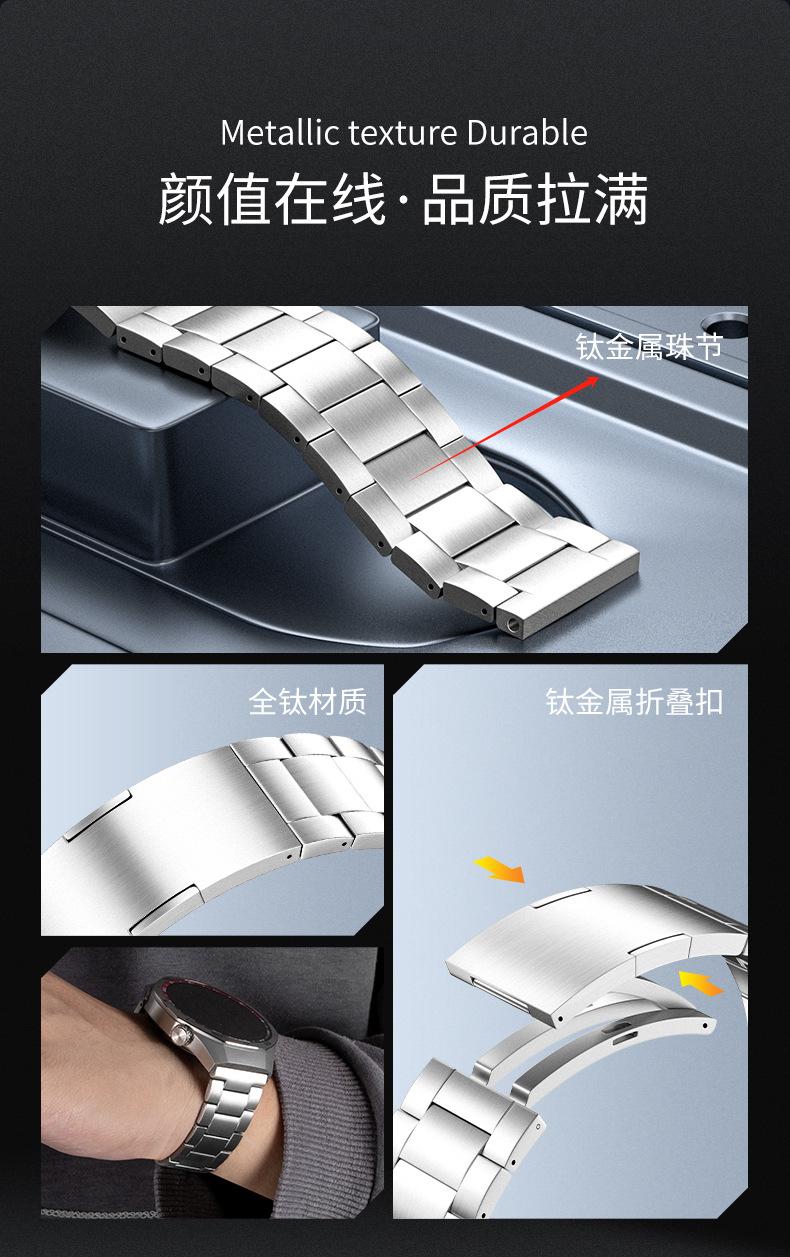 Metallic texture Durable

颜值在线·品质拉满

钛金属珠节

全钛材质

钛金属折叠扣