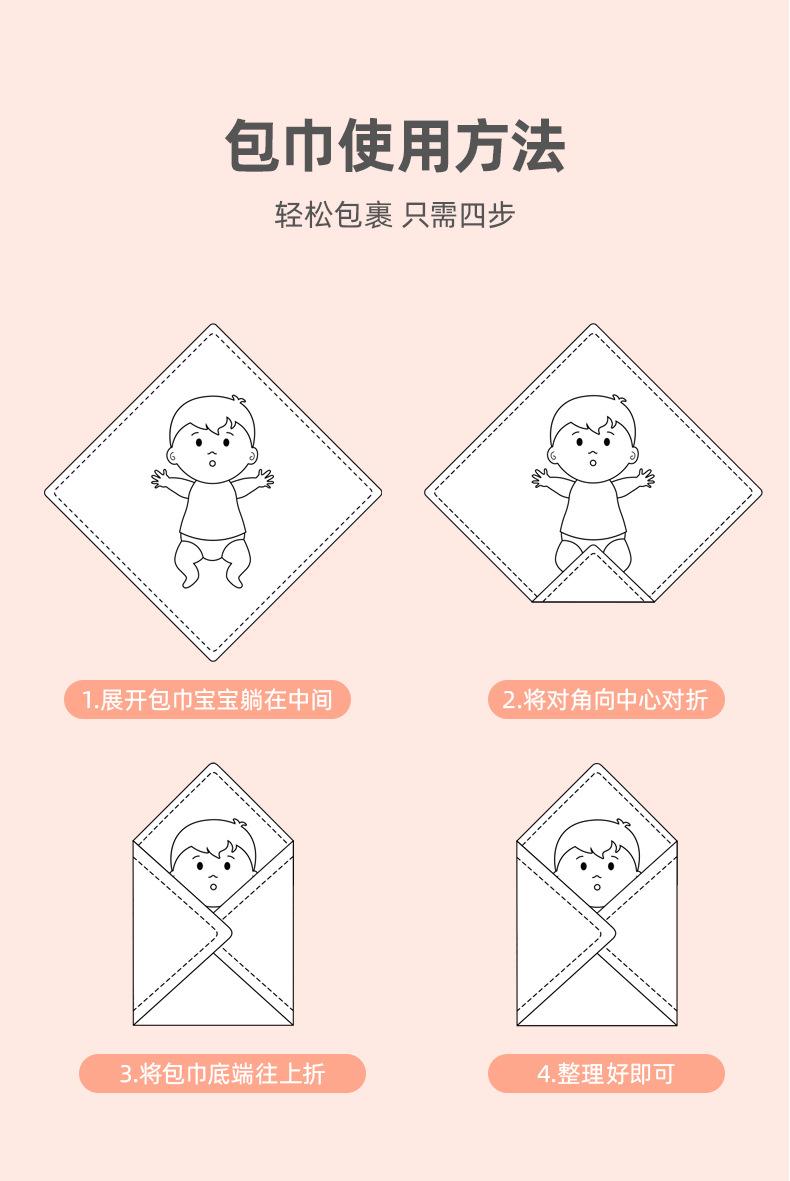 包巾使用方法

轻松包裹 只需四步

1.展开包巾宝宝躺在中间

2.将对角向中心对折

3.将包巾底端往上折

4.整理好即可