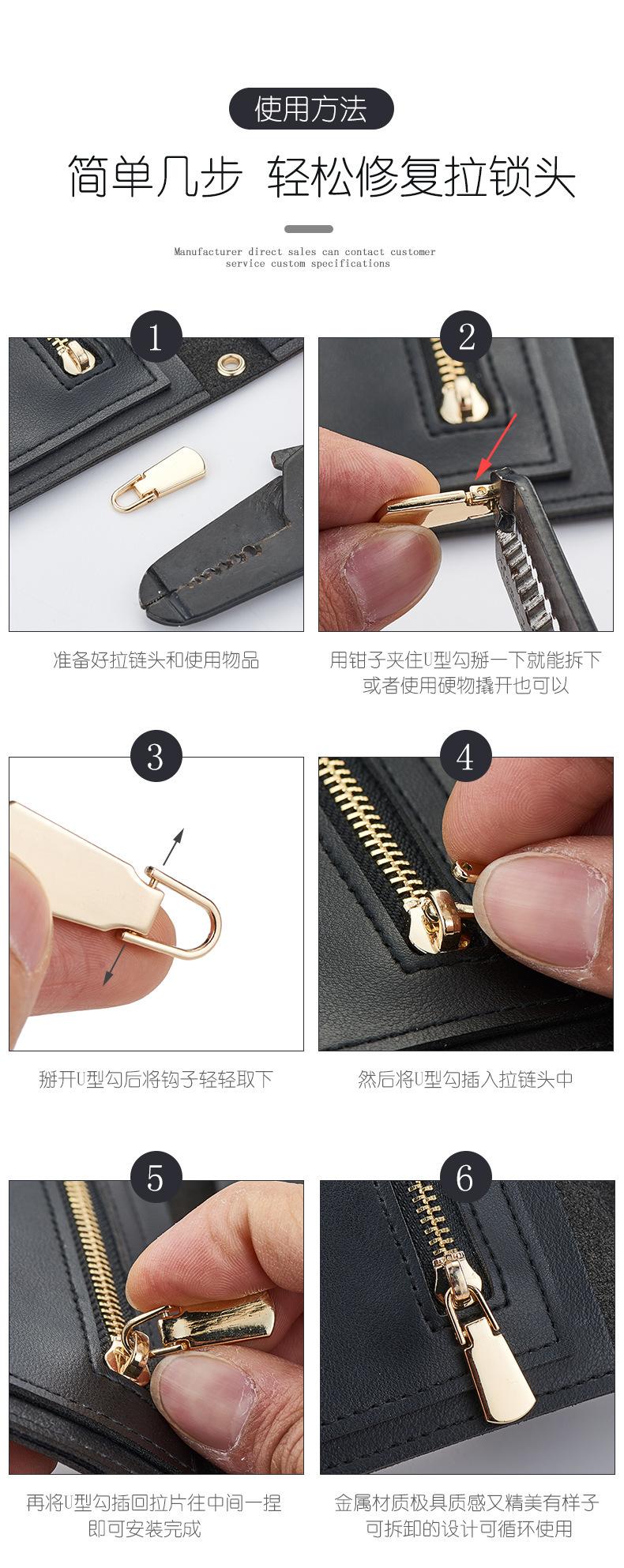 使用方法

简单几步 轻松修复拉锁头

Manufacturer direct sales can contact customer service custom specifications

1

准备好拉链头和使用物品

2

用钳子夹住U型勾掰一下就能拆下或者使用硬物撬开也可以

3

掰开U型勾后将钩子轻轻取下

4

然后将U型勾插入拉链头中

5

再将U型勾插回拉片往中间一捏即可安装完成

6

金属材质极具质感又精美有样子可拆卸的设计可循环使用