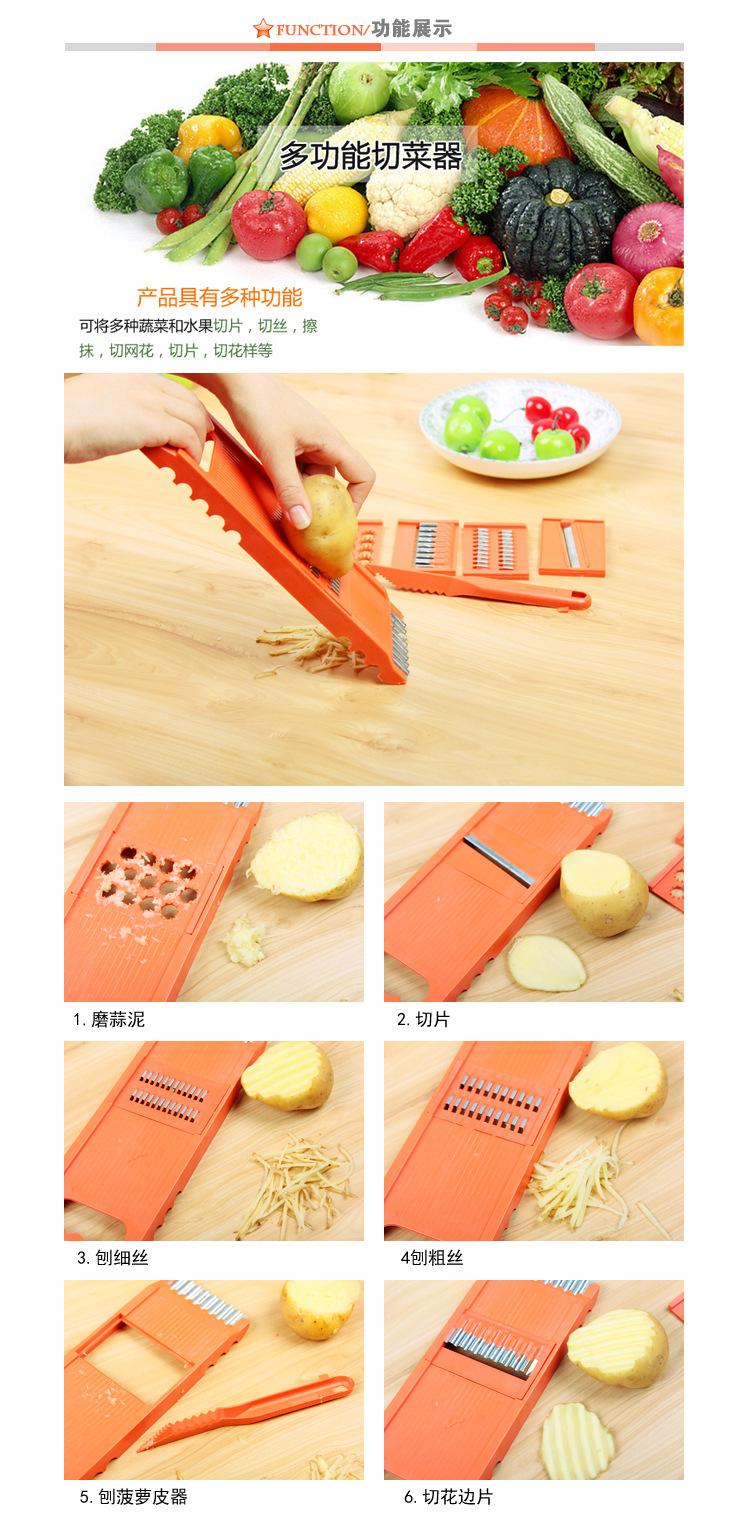 FUNCTION/功能展示

多功能切菜器

产品具有多种功能

可将多种蔬菜和水果切片，切丝，擦抹，切网花，切片，切花样等

1. 磨蒜泥

2. 切片

3. 刨细丝

4刨粗丝

5. 刨菠萝皮器

6. 切花边片