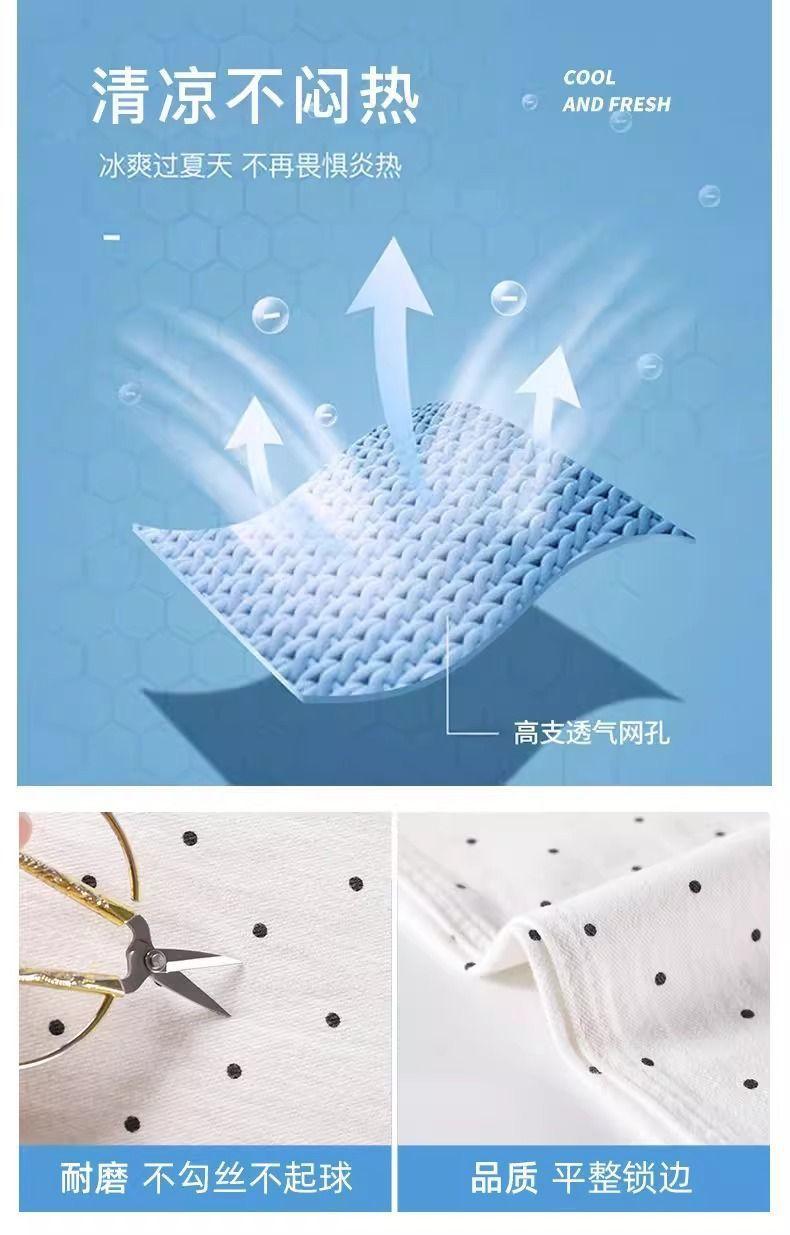 清凉不闷热

COOL AND FRESH

冰爽过夏天 不再畏惧炎热

高支透气网孔

耐磨 不勾丝不起球

品质 平整锁边