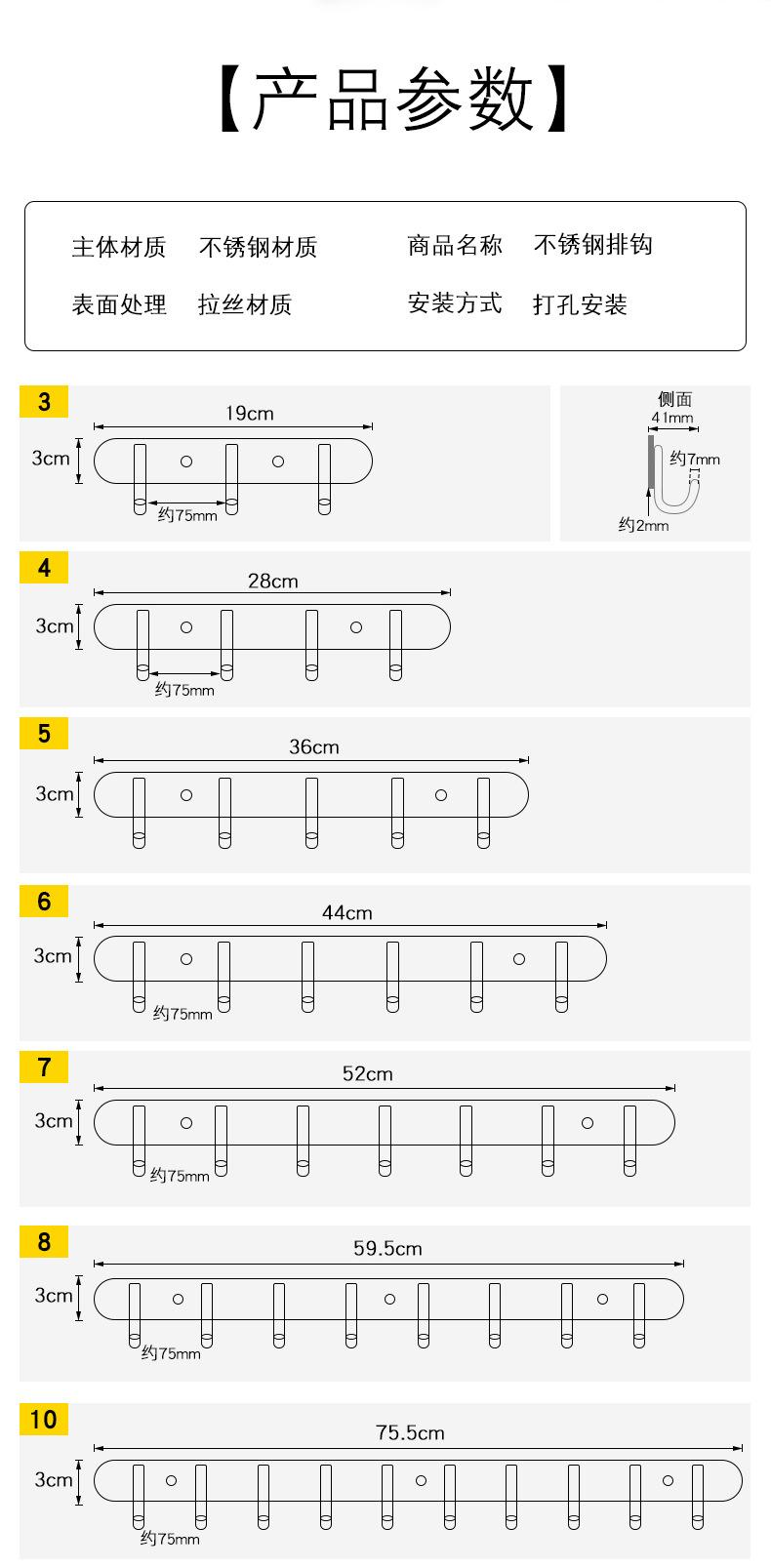 【产品参数】

主体材质 不锈钢材质
商品名称 不锈钢排钩
表面处理 拉丝材质
安装方式 打孔安装

3
19cm
3cm
约75mm

侧面
41mm
约7mm
约2mm

4
28cm
3cm
约75mm

5
36cm
3cm

6
44cm
3cm
约75mm

7
52cm
3cm
约75mm

8
59.5cm
3cm
约75mm

10
75.5cm
3cm
约75mm