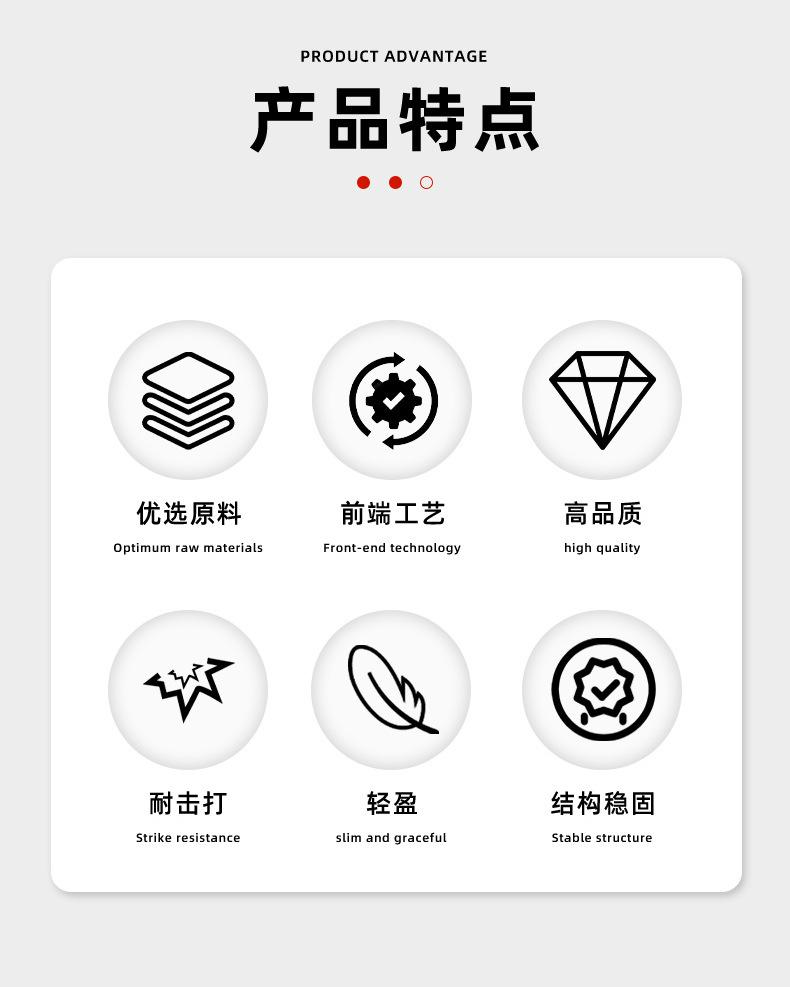 PRODUCT ADVANTAGE

产品特点

优选原料
Optimum raw materials

前端工艺
Front-end technology

高品质
high quality

耐击打
Strike resistance

轻盈
slim and graceful

结构稳固
Stable structure