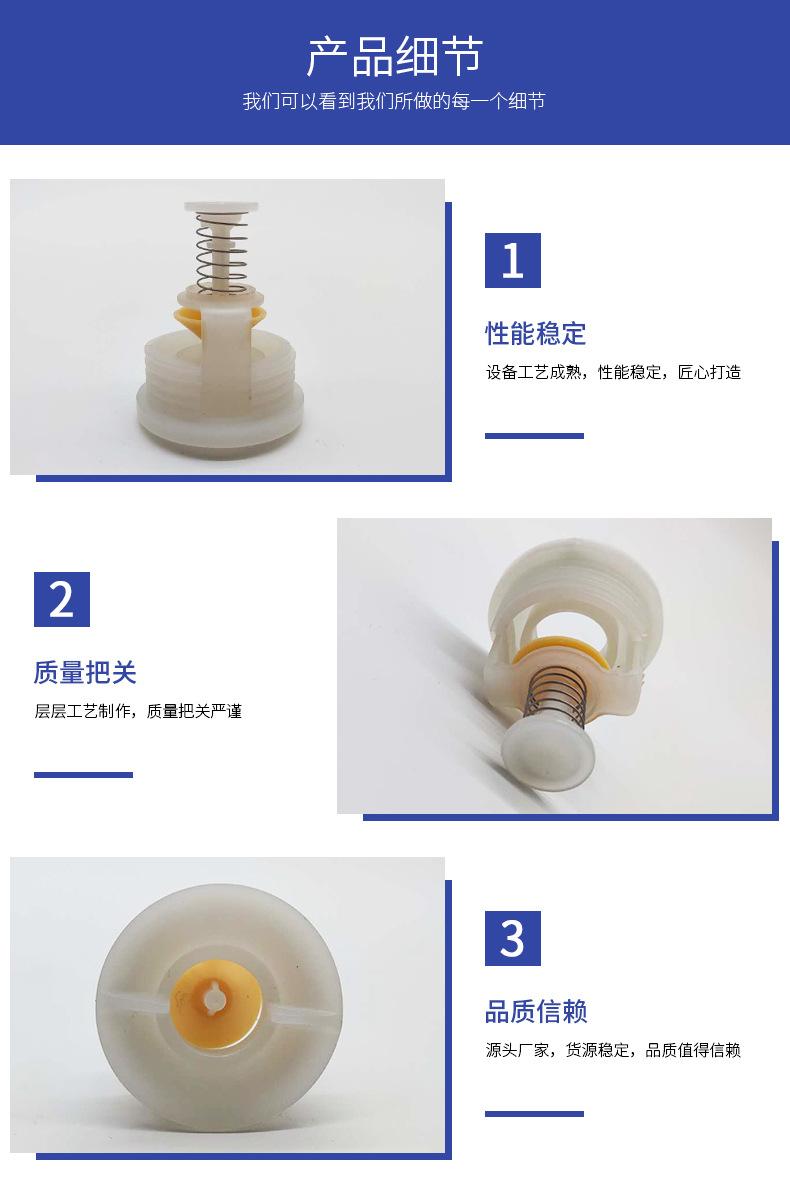 产品细节

我们可以看到我们所做的每一个细节

1

性能稳定

设备工艺成熟，性能稳定，匠心打造

2

质量把关

层层工艺制作，质量把关严谨

3

品质信赖

源头厂家，货源稳定，品质值得信赖