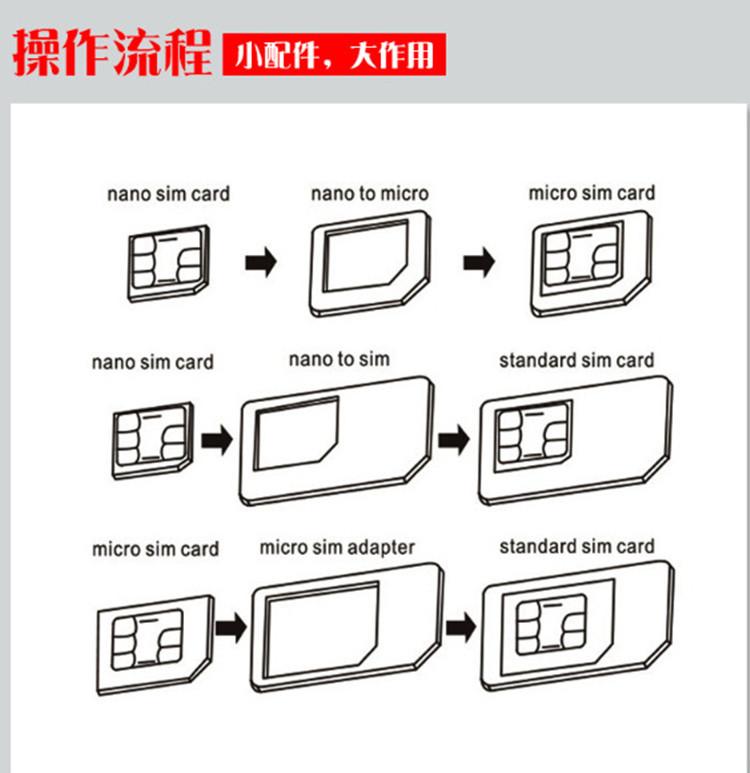 操作流程 小配件，大作用

nano sim card

nano to micro

micro sim card

nano sim card

nano to sim

standard sim card

micro sim card

micro sim adapter

standard sim card