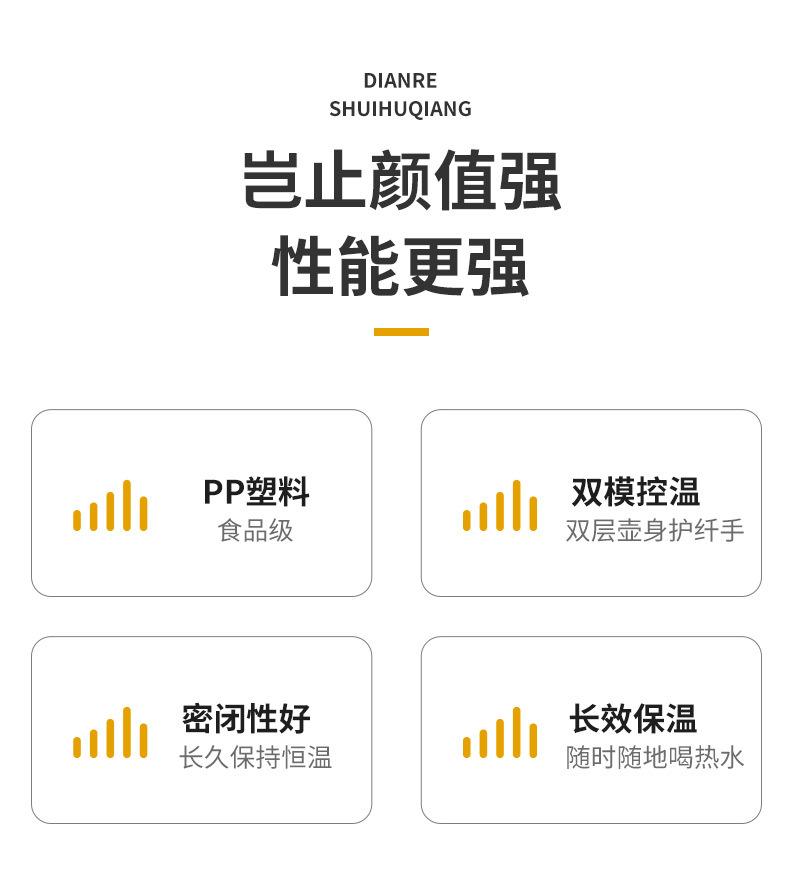 DIANRE
SHUIHUQIANG

岂止颜值强
性能更强

PP塑料
食品级

双模控温
双层壶身护纤手

密闭性好
长久保持恒温

长效保温
随时随地喝热水