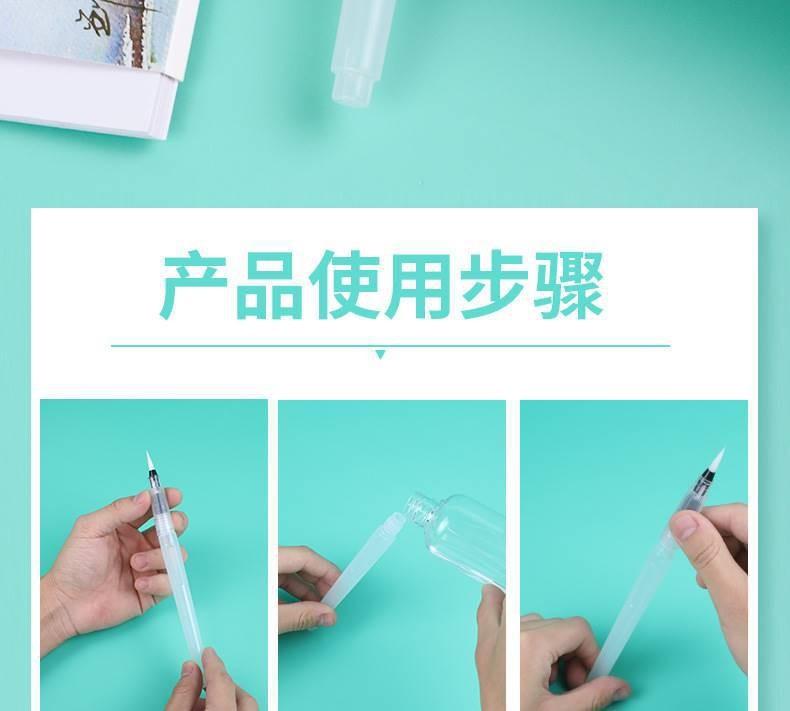 产品使用步骤