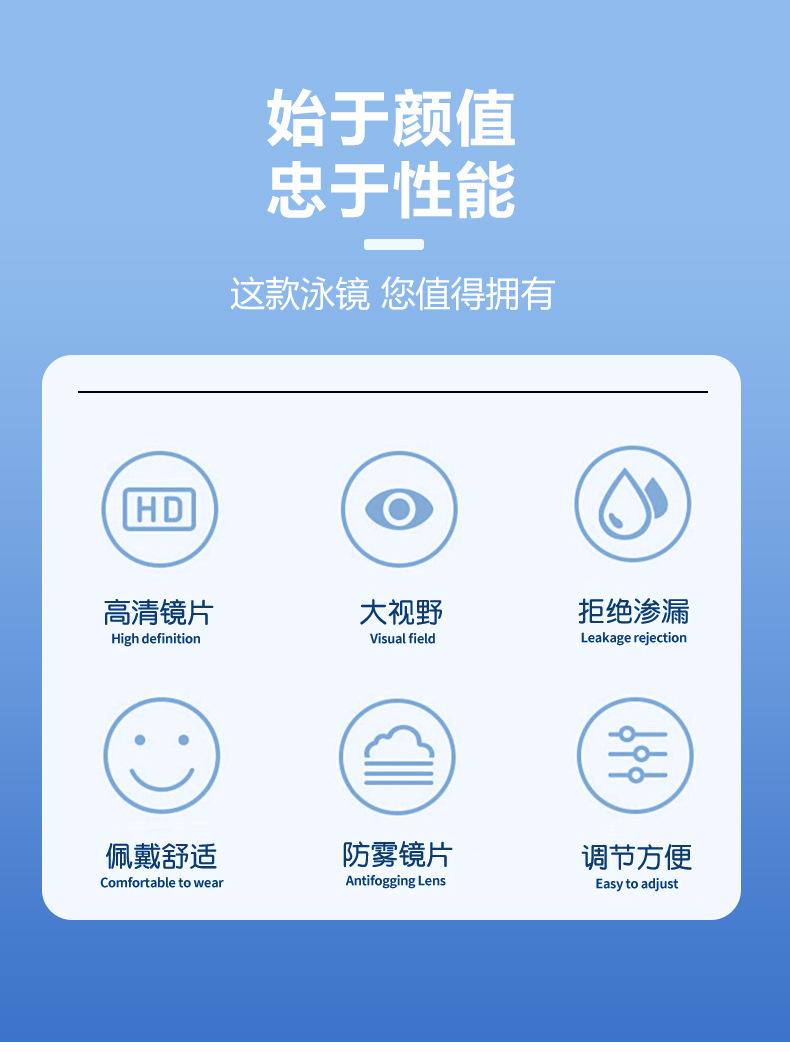 始于颜值
忠于性能

这款泳镜 您值得拥有

HD

高清镜片
High definition

大视野
Visual field

拒绝渗漏
Leakage rejection

佩戴舒适
Comfortable to wear

防雾镜片
Antifogging Lens

调节方便
Easy to adjust