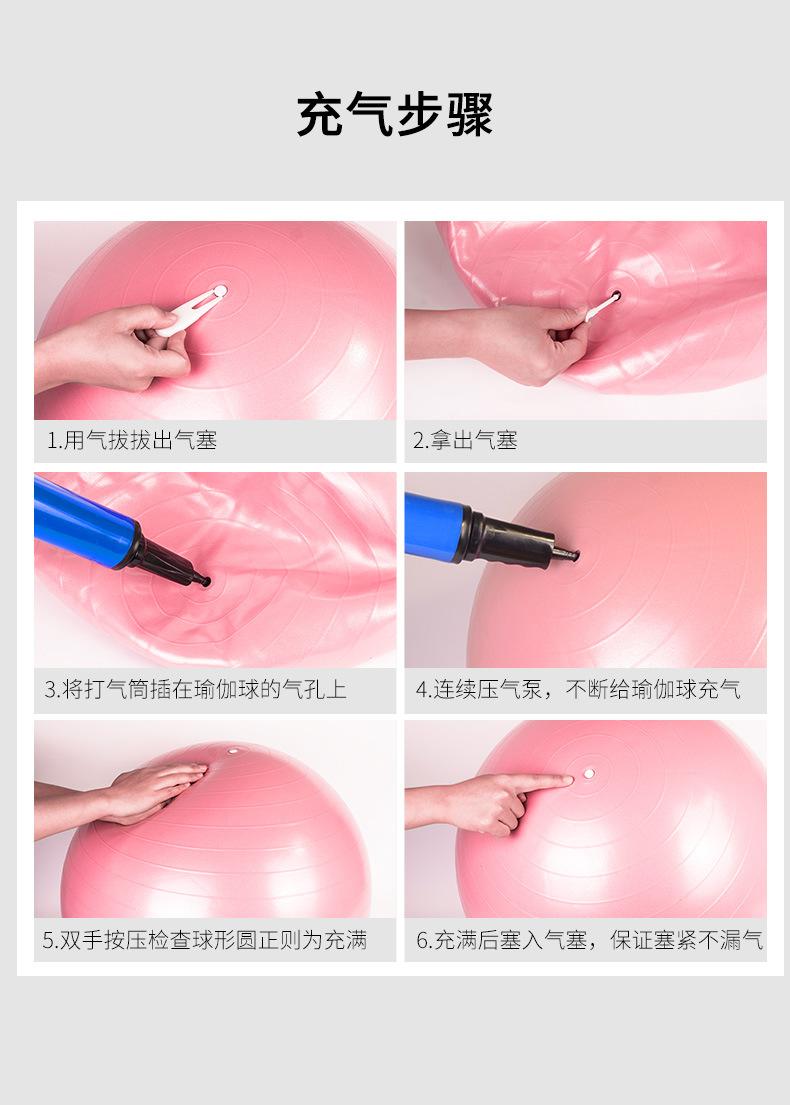 充气步骤

1.用气拔拔出气塞

2.拿出气塞

3.将打气筒插在瑜伽球的气孔上

4.连续压气泵，不断给瑜伽球充气

5.双手按压检查球形圆正则为充满

6.充满后塞入气塞，保证塞紧不漏气