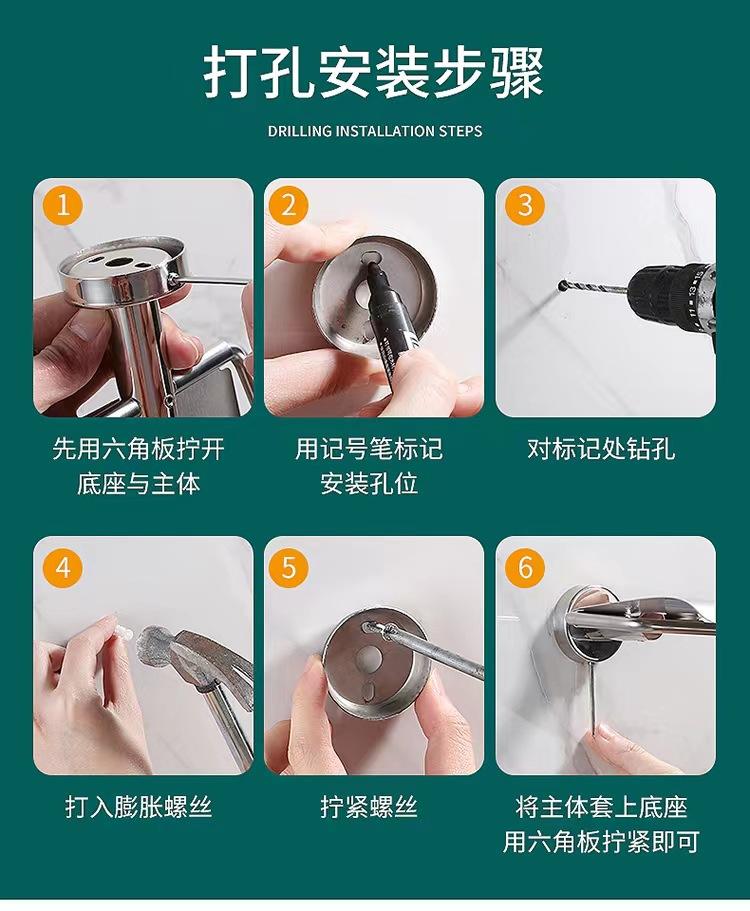 打孔安装步骤

DRILLING INSTALLATION STEPS

1

先用六角板拧开底座与主体

2

用记号笔标记安装孔位

3

对标记处钻孔

4

打入膨胀螺丝

5

拧紧螺丝

6

将主体套上底座用六角板拧紧即可