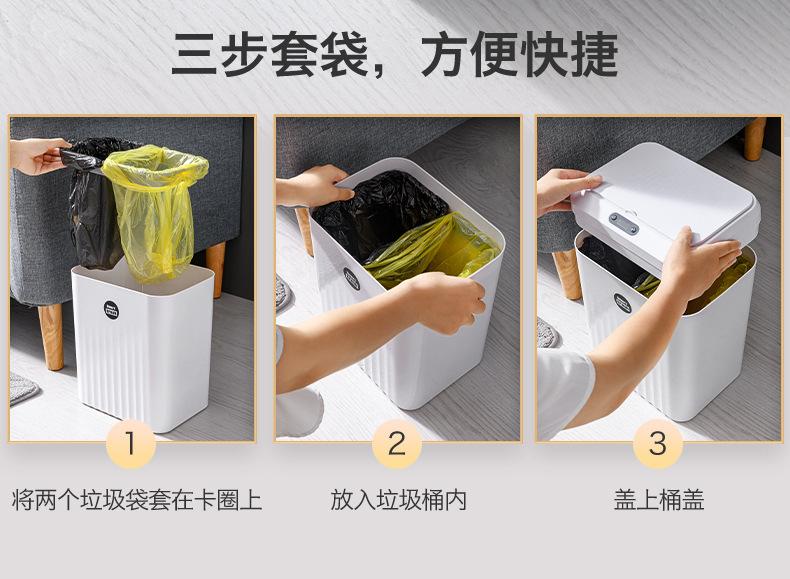 三步套袋，方便快捷

1
将两个垃圾袋套在卡圈上

2
放入垃圾桶内

3
盖上桶盖