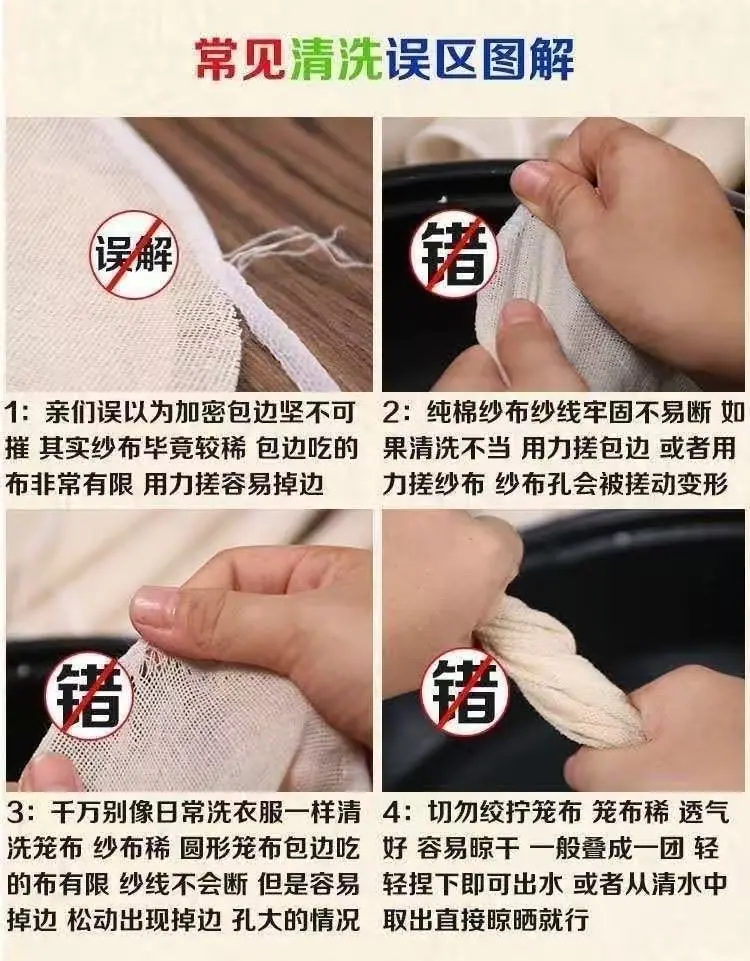 常见清洗误区图解

误解

1：亲们误以为加密包边坚不可摧 其实纱布毕竟较稀 包边吃的布非常有限 用力搓容易掉边

错

2：纯棉纱布纱线牢固不易断 如果清洗不当 用力搓包边 或者用力搓纱布 纱布孔会被搓动变形

错

3：千万别像日常洗衣服一样清洗笼布 纱布稀 圆形笼布包边吃的布有限 纱线不会断 但是容易掉边 松动出现掉边 孔大的情况

错

4：切勿绞拧笼布 笼布稀 透气好 容易晾干 一般叠成一团 轻轻捏下即可出水 或者从清水中取出直接晾晒就行