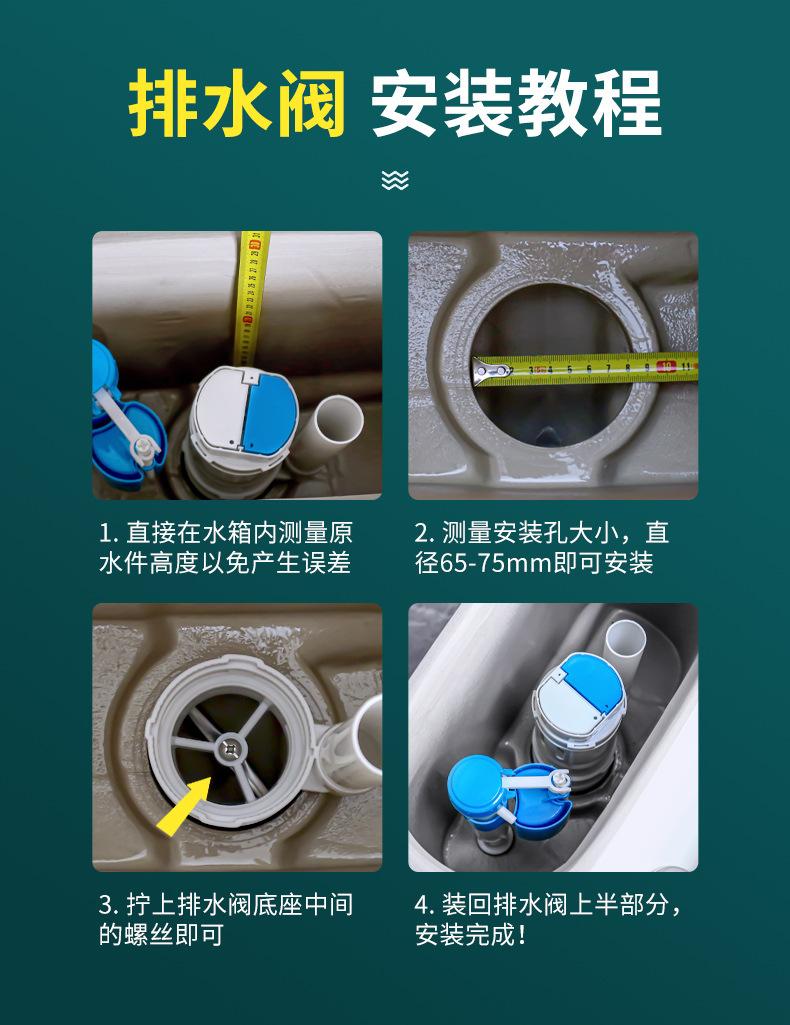 排水阀 安装教程

1. 直接在水箱内测量原水件高度以免产生误差

2. 测量安装孔大小，直径65-75mm即可安装

3. 拧上排水阀底座中间的螺丝即可

4. 装回排水阀上半部分，安装完成！