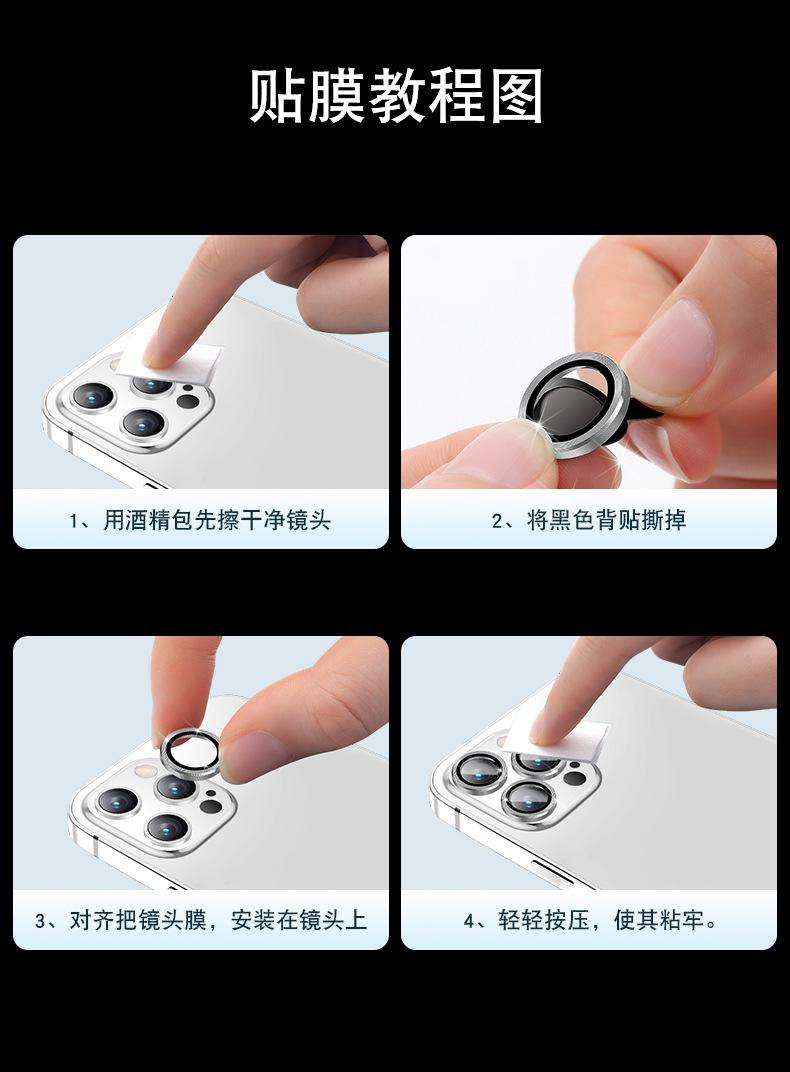 贴膜教程图

1、用酒精包先擦干净镜头

2、将黑色背贴撕掉

3、对齐把镜头膜，安装在镜头上

4、轻轻按压，使其粘牢。